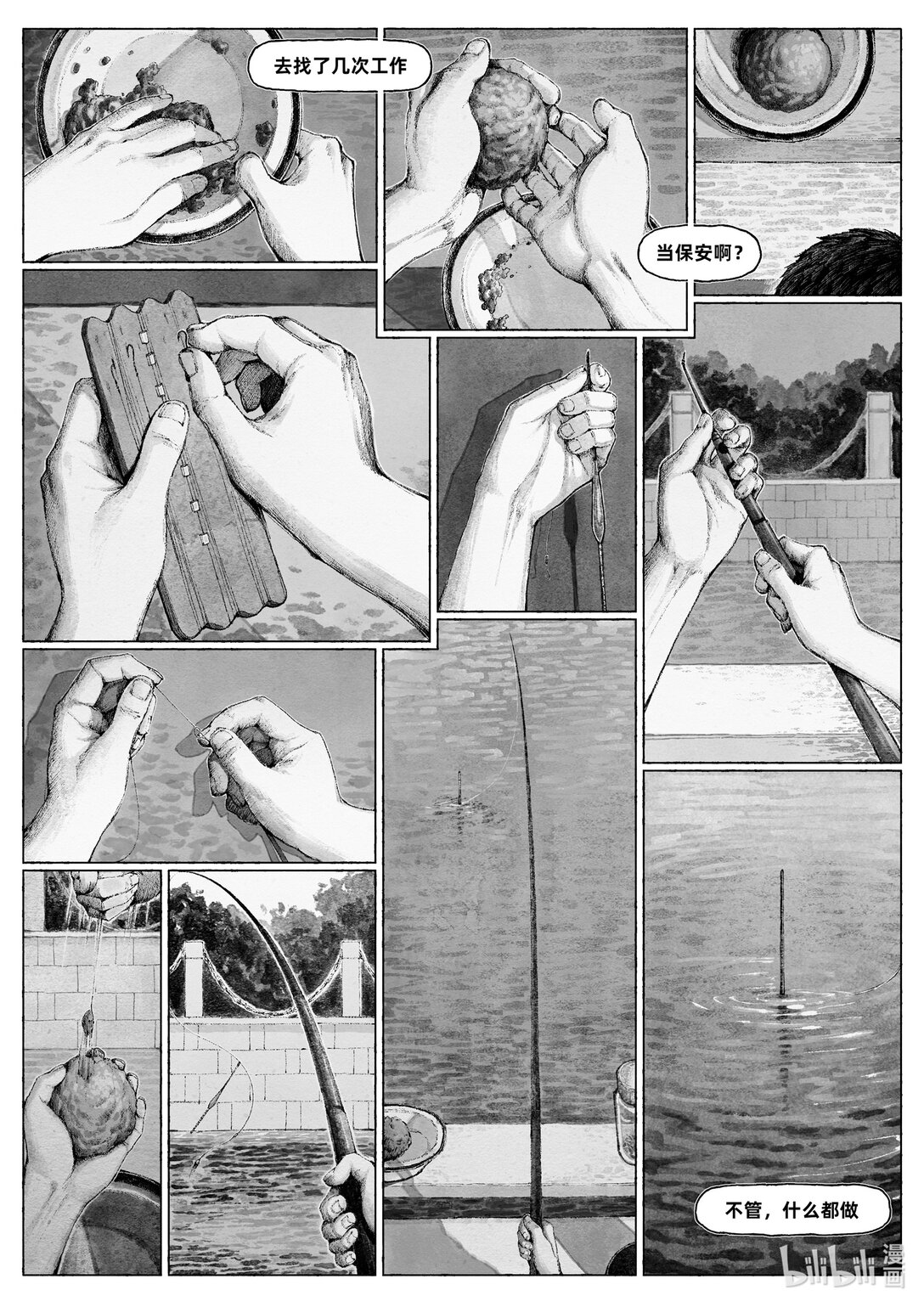 去找了几次工作

当保安啊？

不管，什么都做

bilibili 漫画