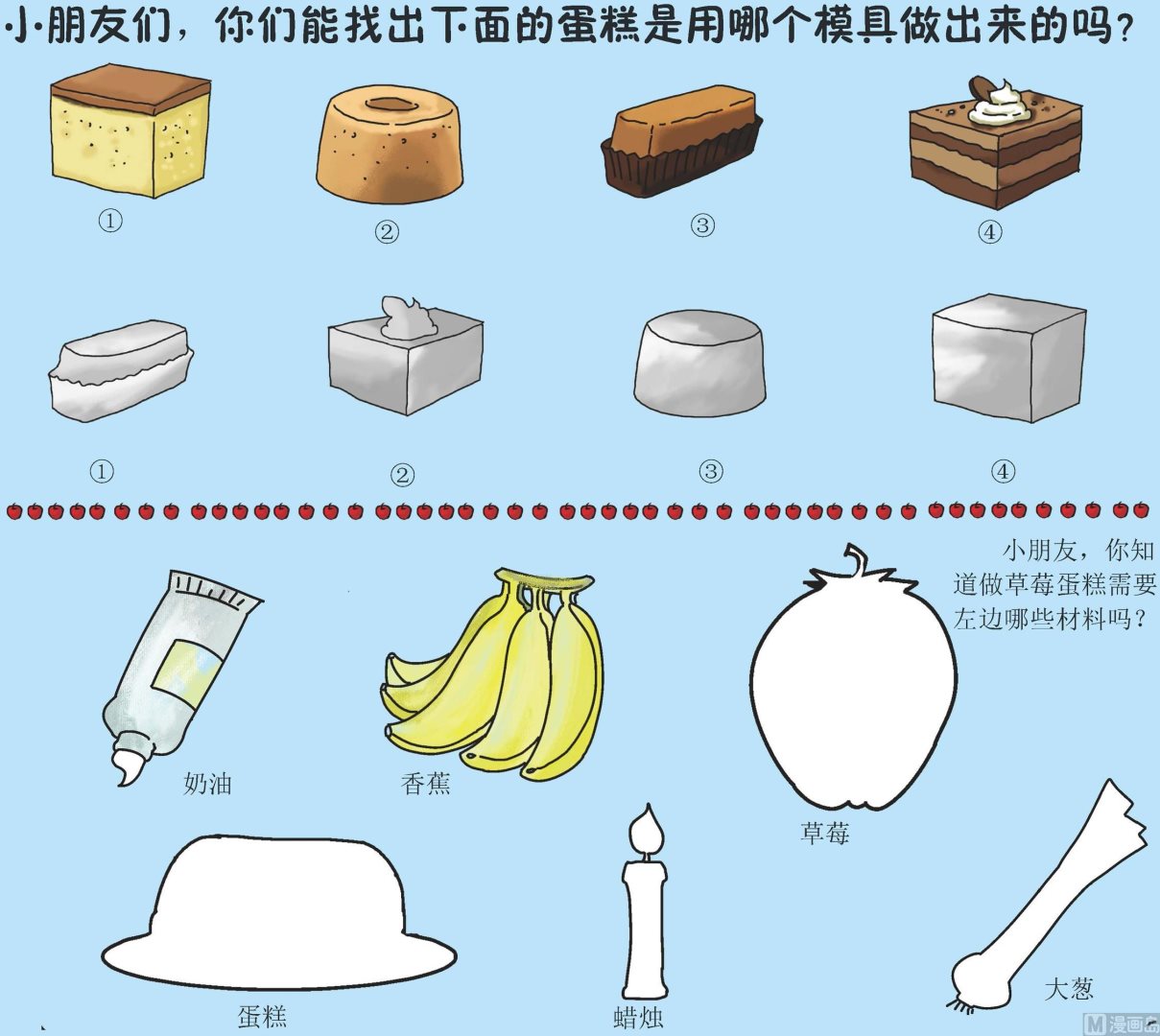 小朋友们，你们能找出下面的蛋糕是用哪个模具做出来的吗？

①
②
③
④

①
②
③
④

小朋友，你知道做草莓蛋糕需要左边哪些材料吗？

奶油
香蕉
草莓
蛋糕
蜡烛
大葱

M 漫画岛