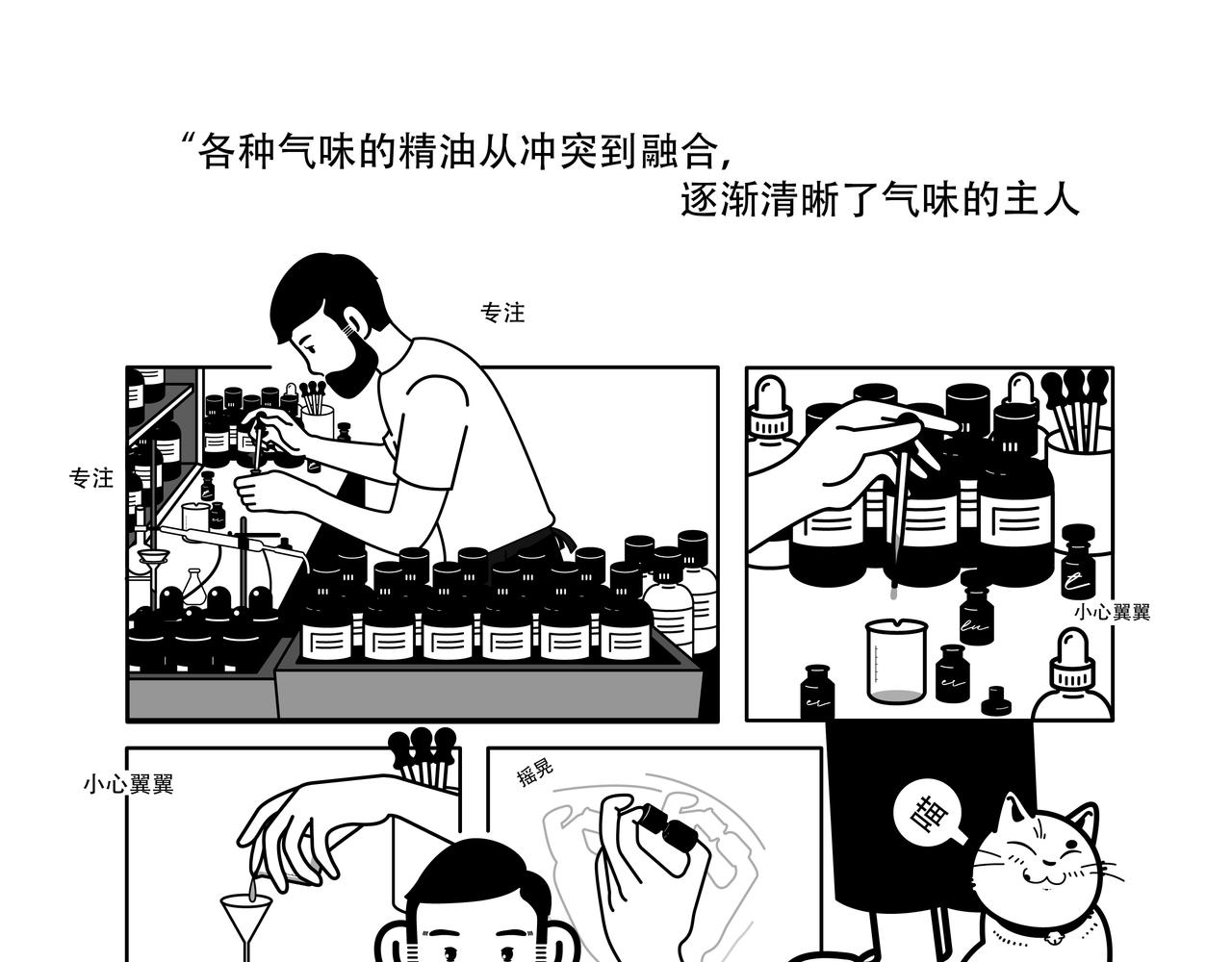 “各种气味的精油从冲突到融合，
逐渐清晰了气味的主人

专注

专注

小心翼翼

小心翼翼

摇晃

喵