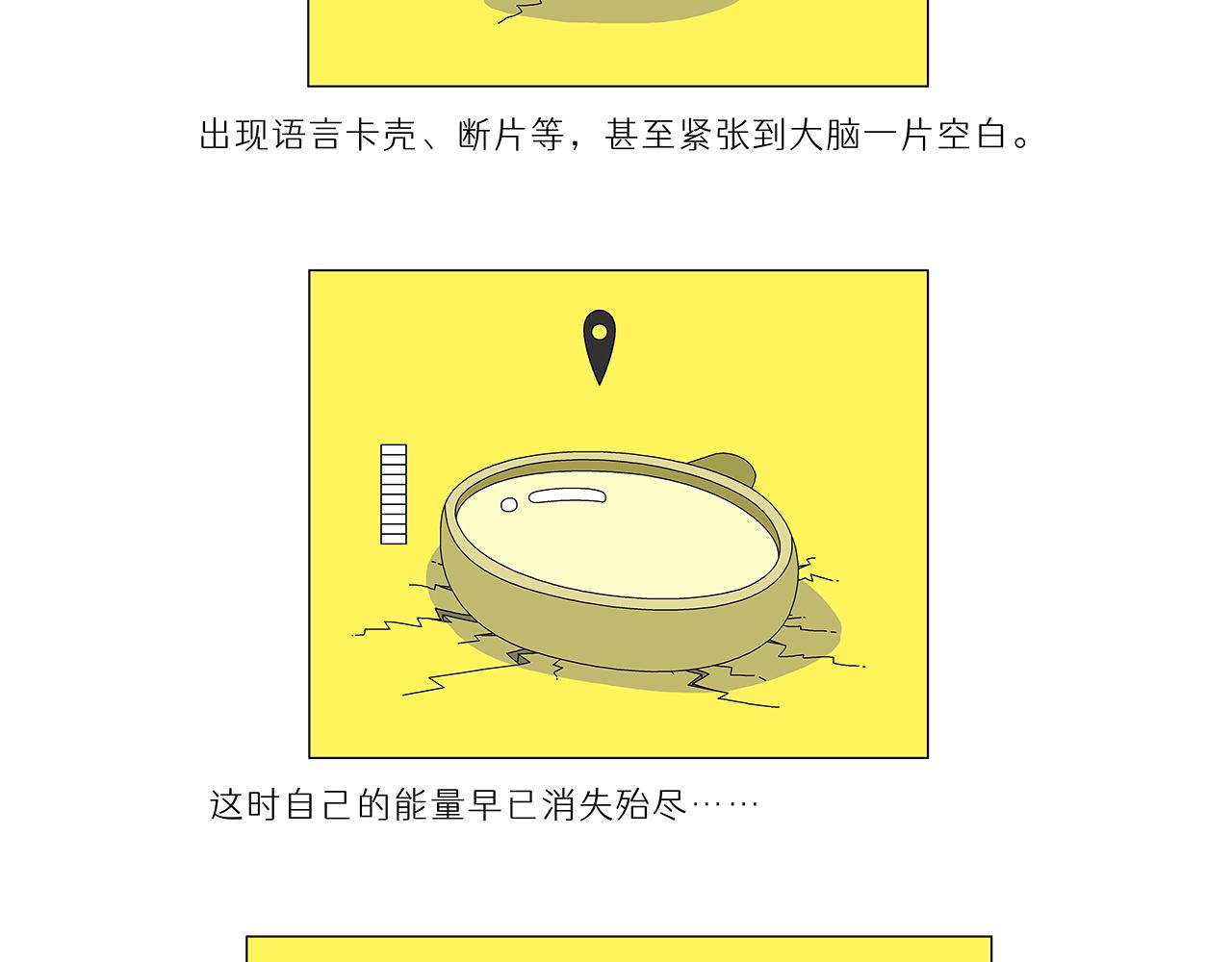 出现语言卡壳、断片等，甚至紧张到大脑一片空白。

这时自己的能量早已消失殆尽……