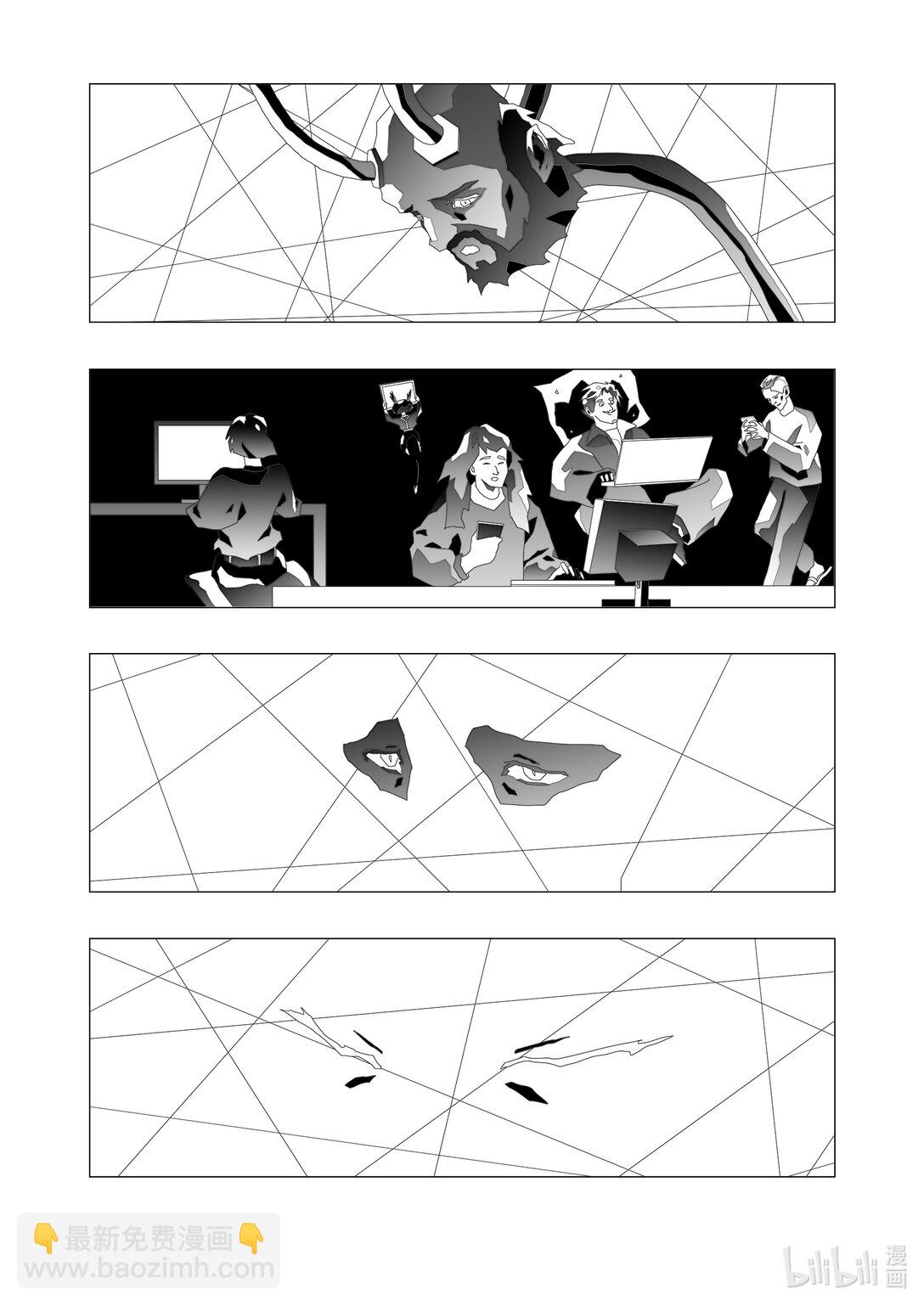 👇最新免费漫画👇
www.baozimh.com

bilibili 漫画