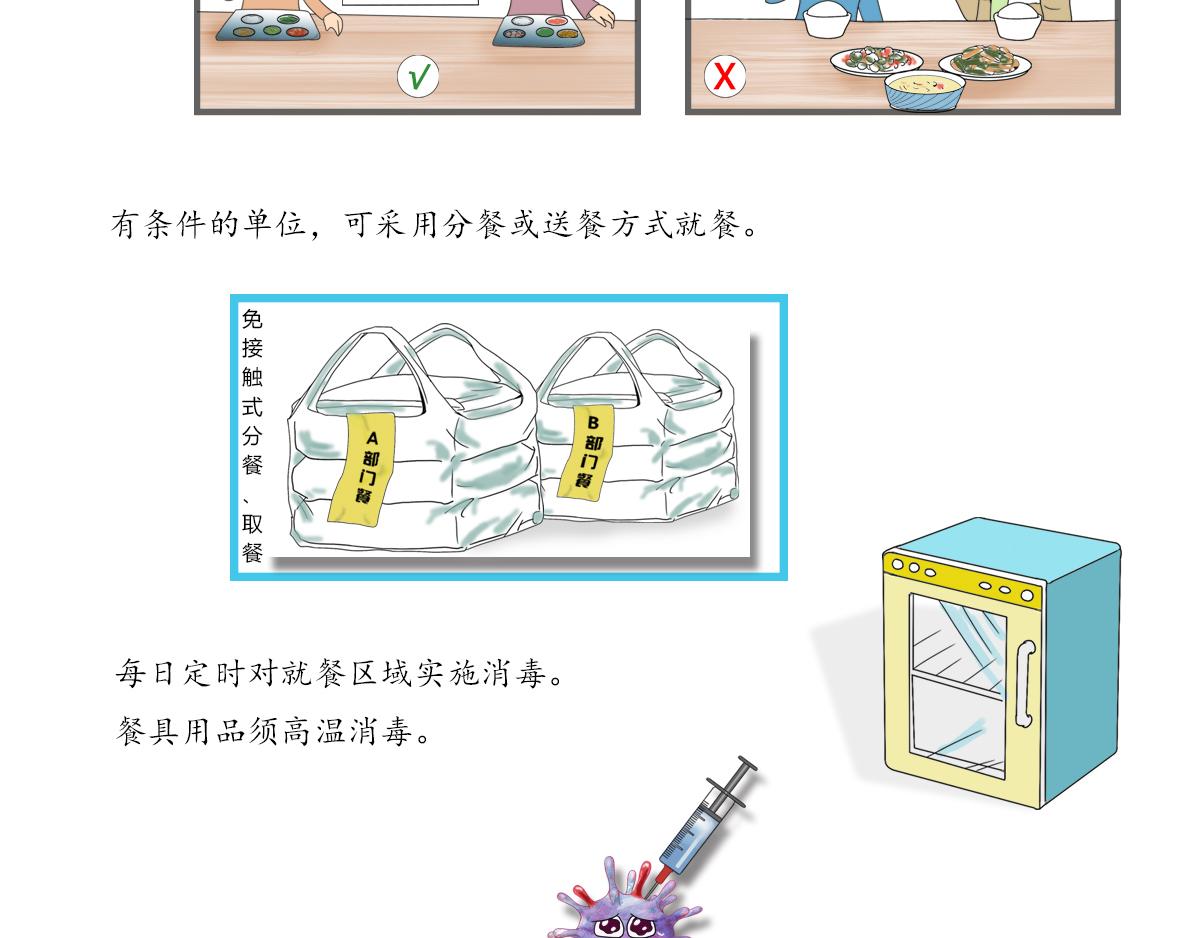 √

X

有条件的单位，可采用分餐或送餐方式就餐。

免接触式分餐、取餐

A部门餐

B部门餐

每日定时对就餐区域实施消毒。

餐具用品须高温消毒。