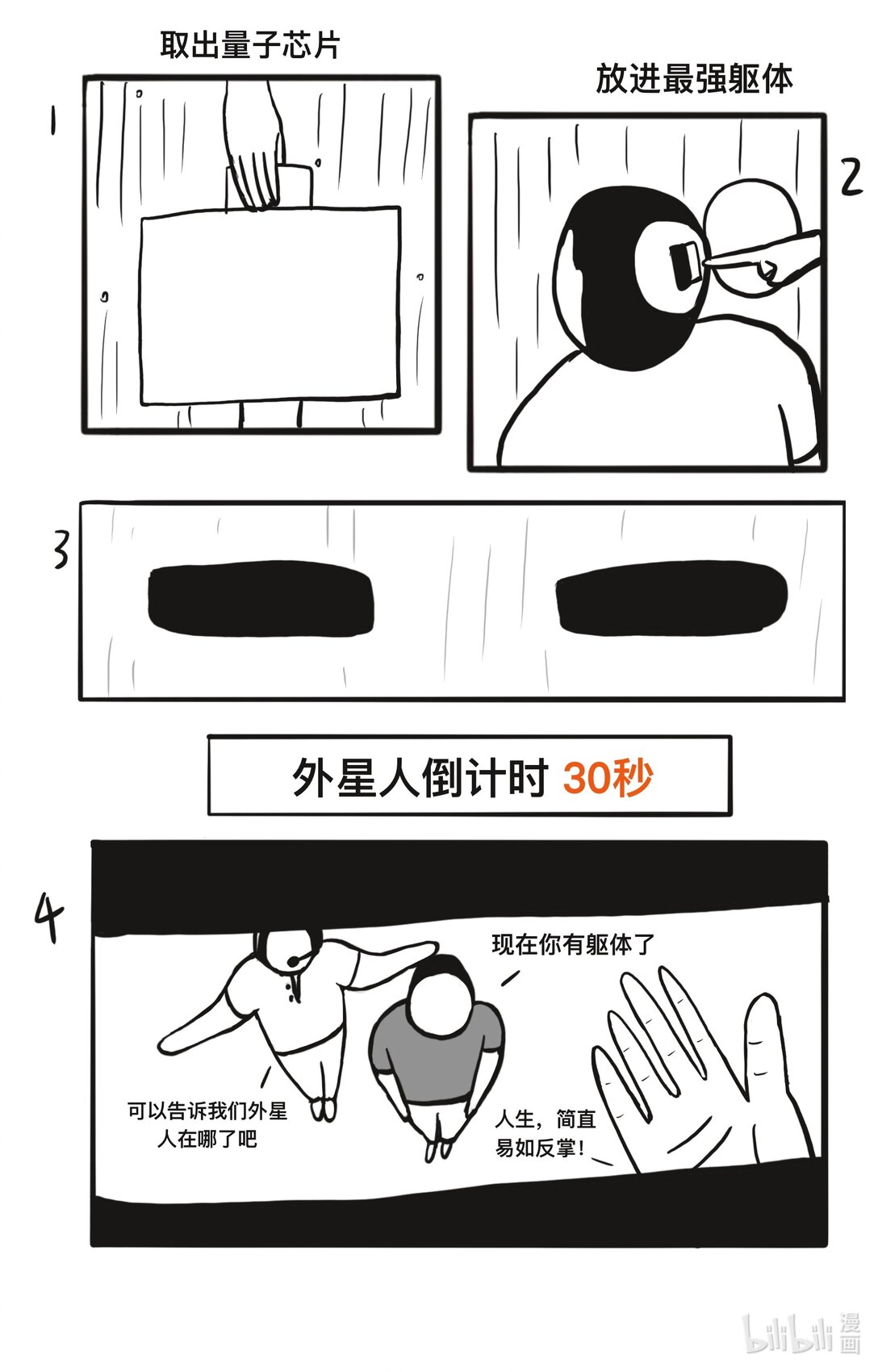 取出量子芯片

1

放进最强躯体

2

3

外星人倒计时 30秒

4

现在你有躯体了

可以告诉我们外星人在哪了吧

人生，简直易如反掌！

bilibili 漫画