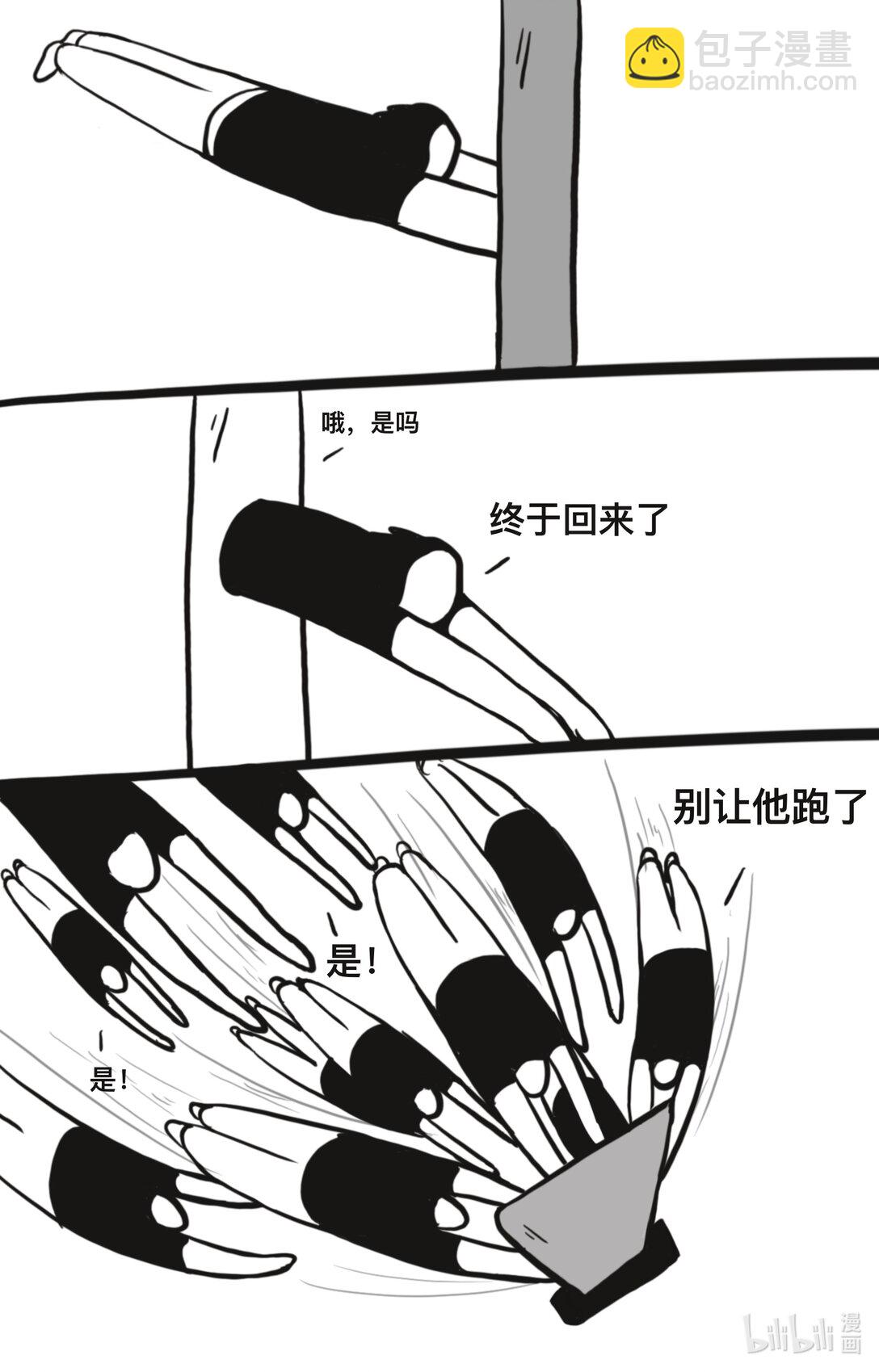 包子漫畫
baozimh.com

哦，是吗

终于回来了

别让他跑了

是！

是！

bilibili 漫画