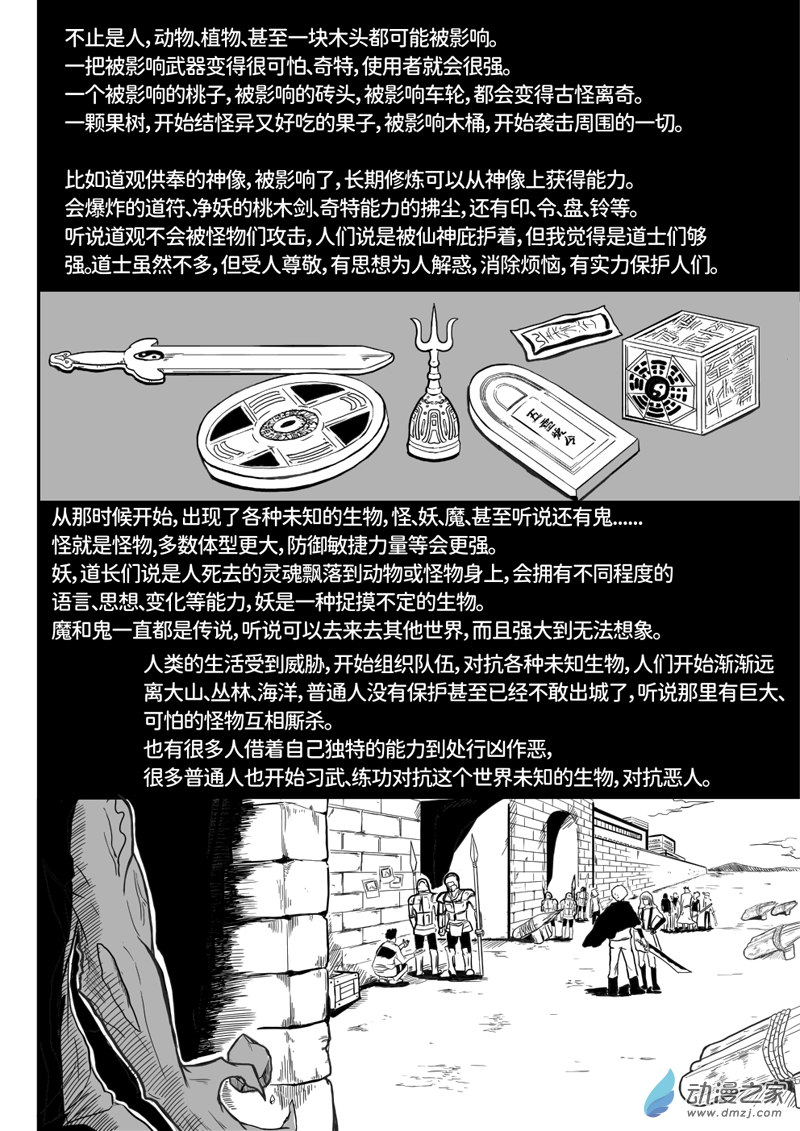 不止是人，动物、植物、甚至一块木头都可能被影响。
一把被影响武器变得很可怕、奇特，使用者就会很强。
一个被影响的桃子，被影响的砖头，被影响车轮，都会变得古怪离奇。
一颗果树，开始结怪异又好吃的果子，被影响木桶，开始袭击周围的一切。

比如道观供奉的神像，被影响了，长期修炼可以从神像上获得能力。
会爆炸的道符、净妖的桃木剑、奇特能力的拂尘，还有印、令、盘、铃等。
听说道观不会被怪物们攻击，人们说是被仙神庇护着，但我觉得是道士们够强。道士虽然不多，但受人尊敬，有思想为人解惑，消除烦恼，有实力保护人们。

五雷号令

从那时候开始，出现了各种未知的生物，怪、妖、魔、甚至听说还有鬼……
怪就是怪物，多数体型更大，防御敏捷力量等会更强。
妖，道长们说是人死去的灵魂飘落到动物或怪物身上，会拥有不同程度的语言、思想、变化等能力，妖是一种捉摸不定的生物。
魔和鬼一直都是传说，听说可以去来去其他世界，而且强大到无法想象。

人类的生活受到威胁，开始组织队伍，对抗各种未知生物，人们开始渐渐远离大山、丛林、海洋，普通人没有保护甚至已经不敢出城了，听说那里有巨大、可怕的怪物互相厮杀。
也有很多人借着自己独特的能力到处行凶作恶，
很多普通人也开始习武、练功对抗这个世界未知的生物，对抗恶人。

动漫之家
www.dmzj.com