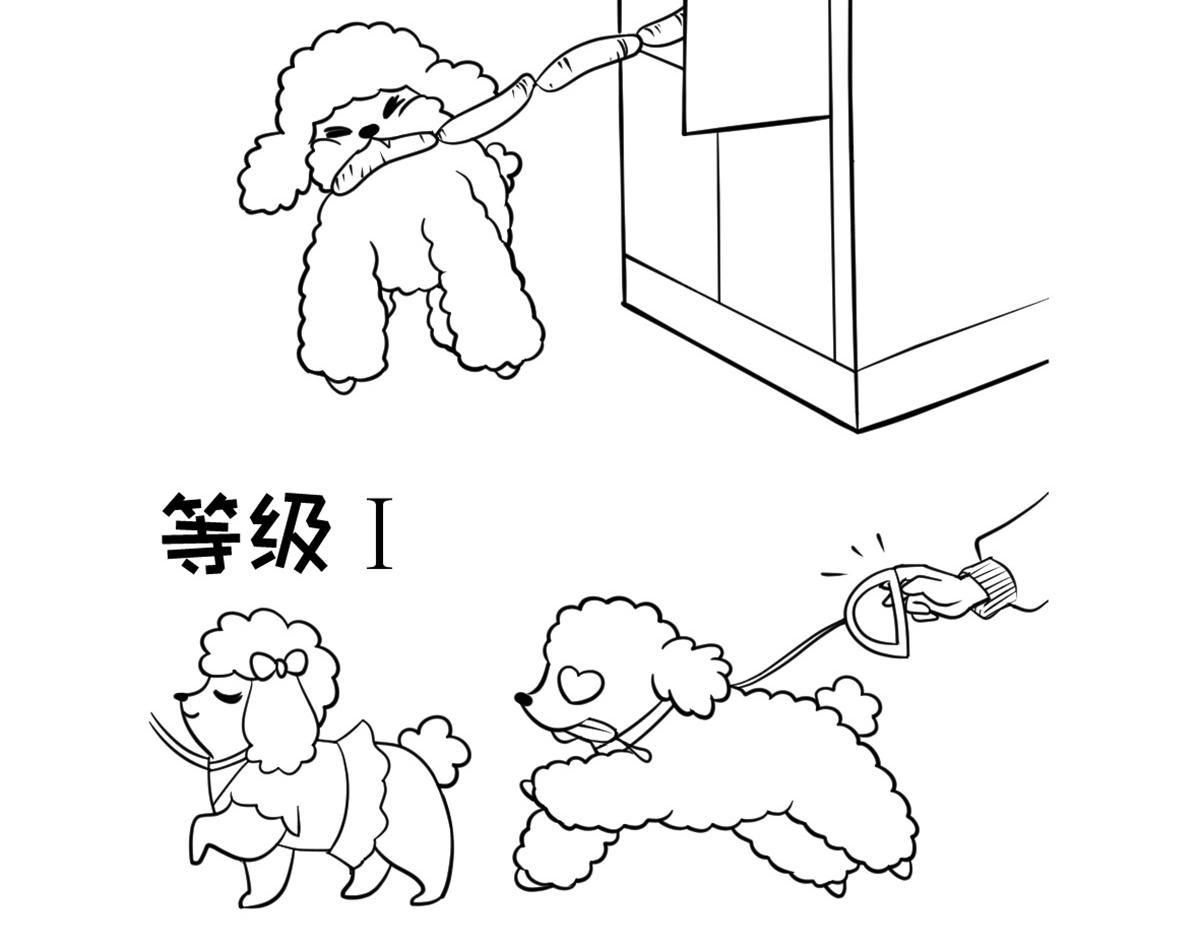 等级 I