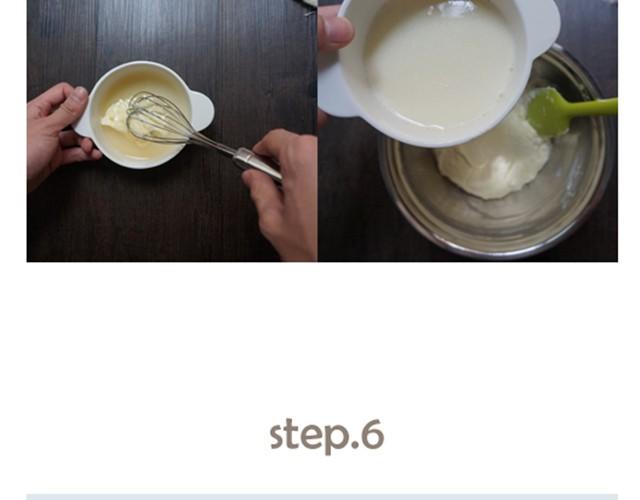 step.6