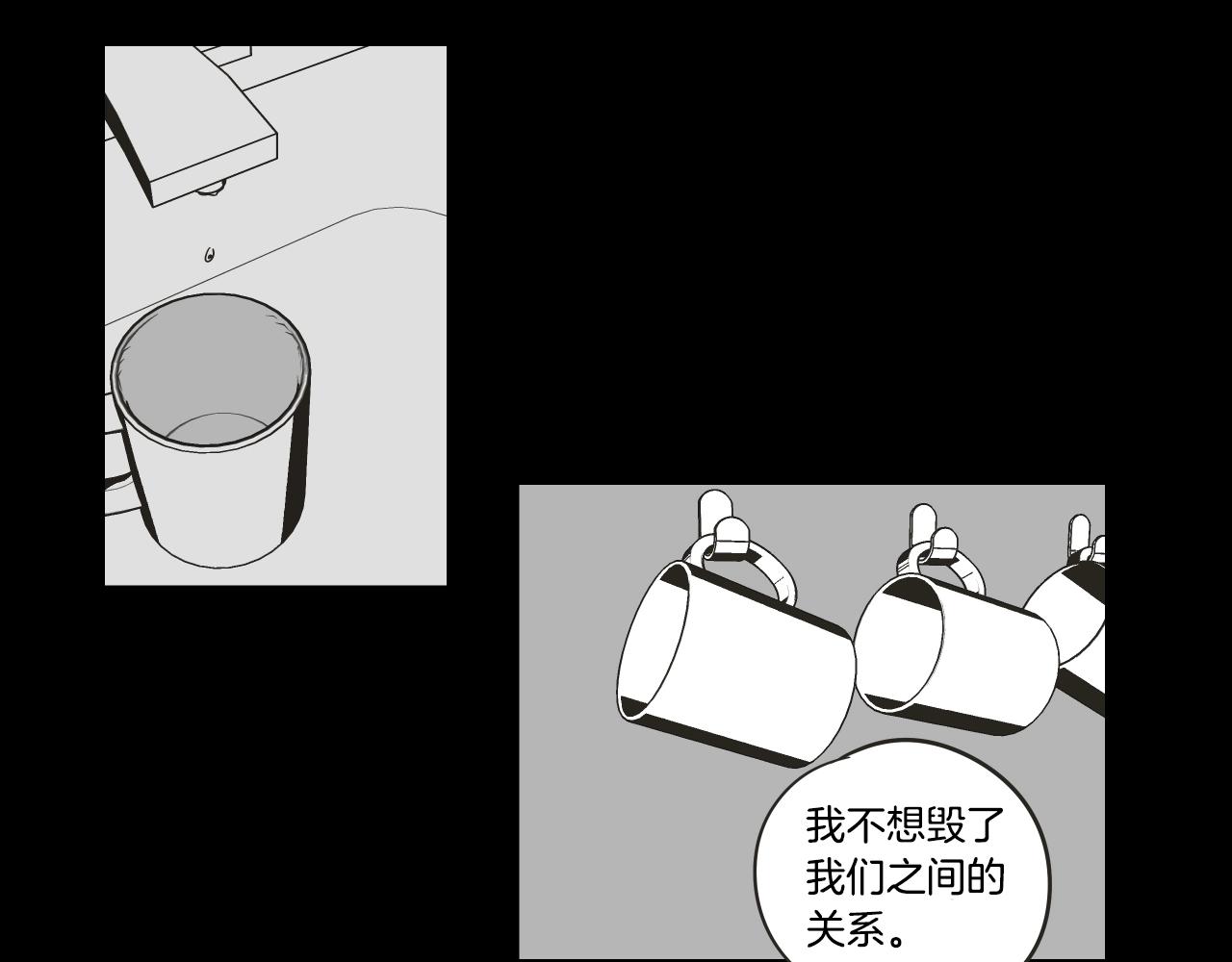 我不想毁了我们之间的关系。