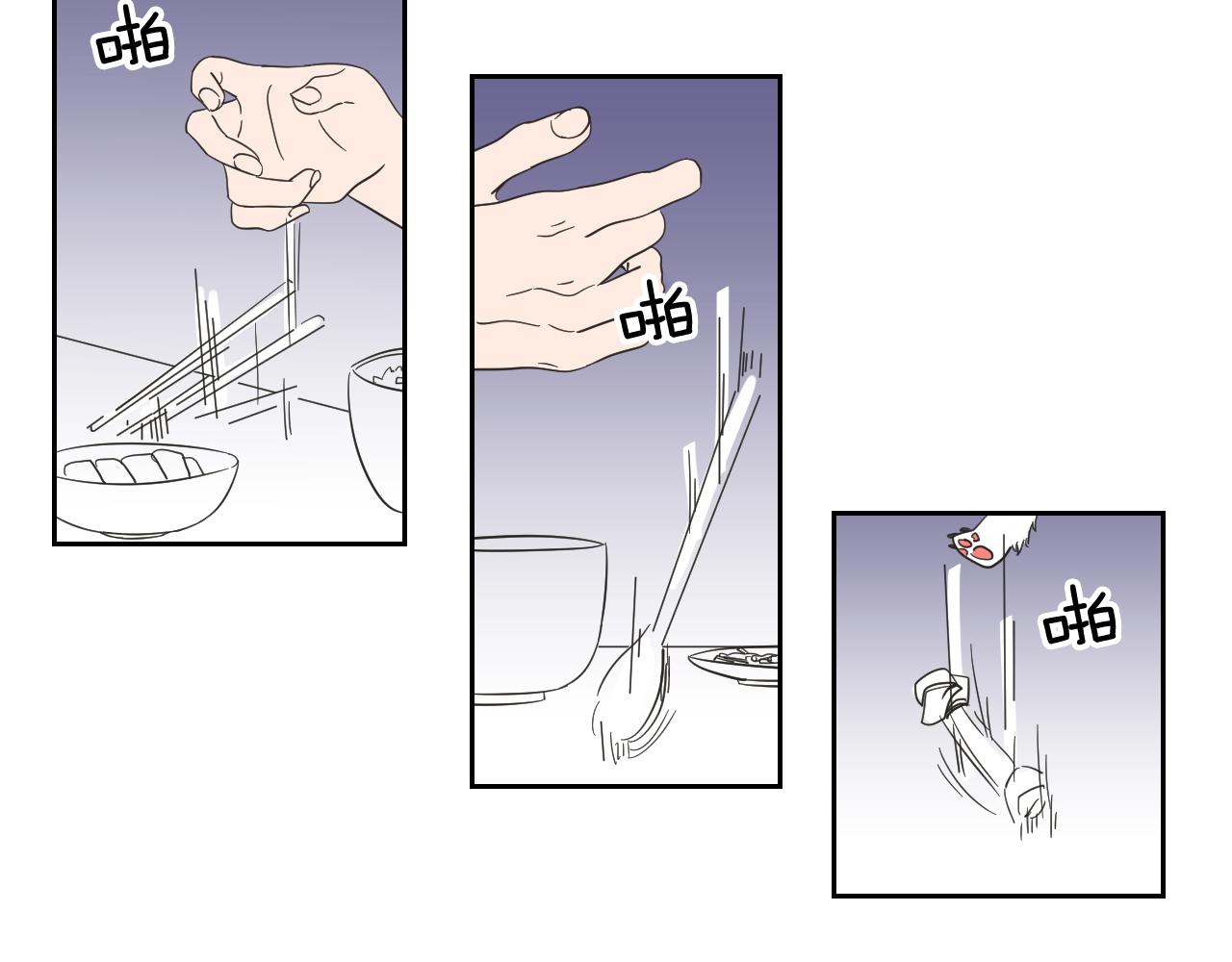 啪

啪

啪