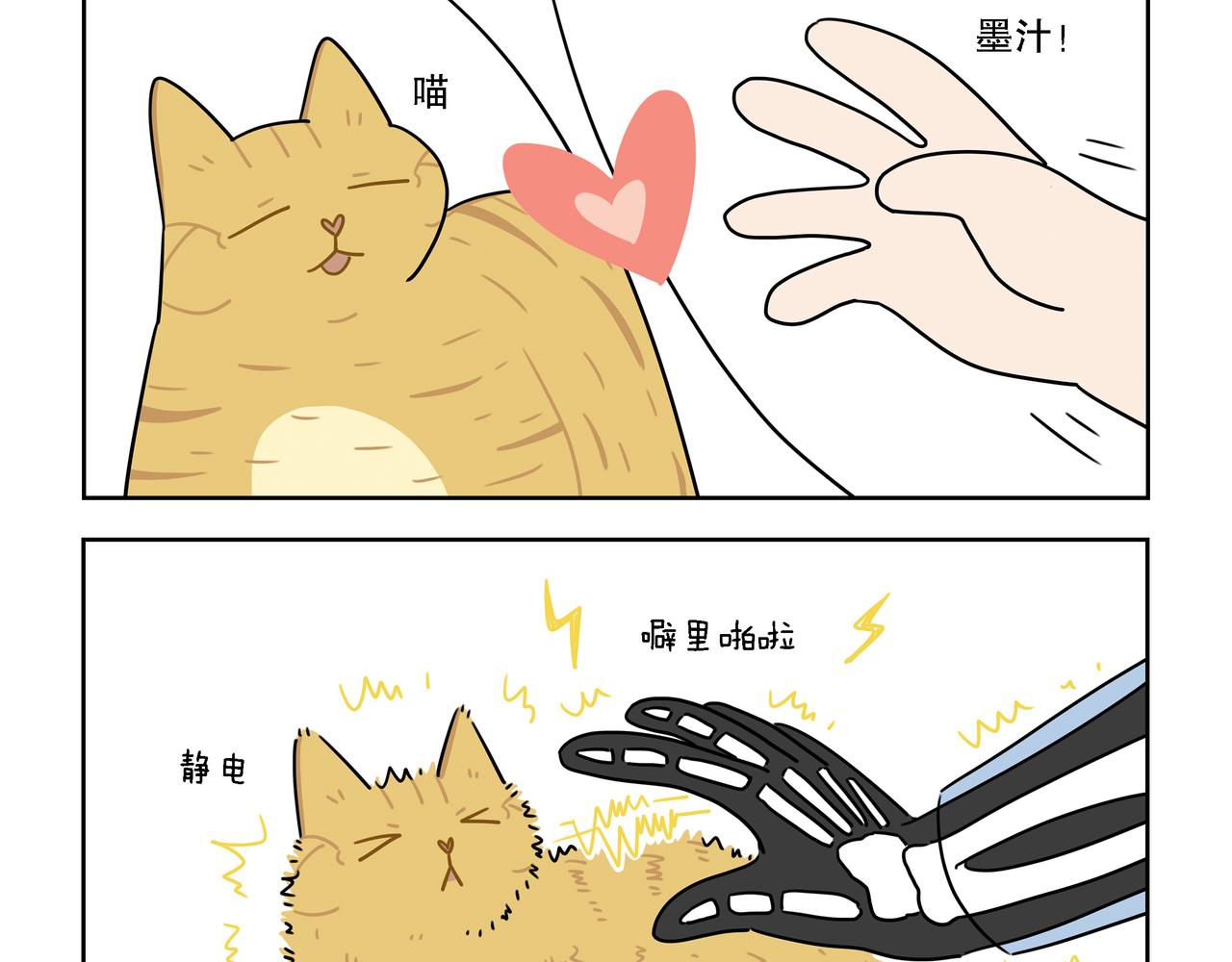 喵

墨汁!

噼里啪啦

静电