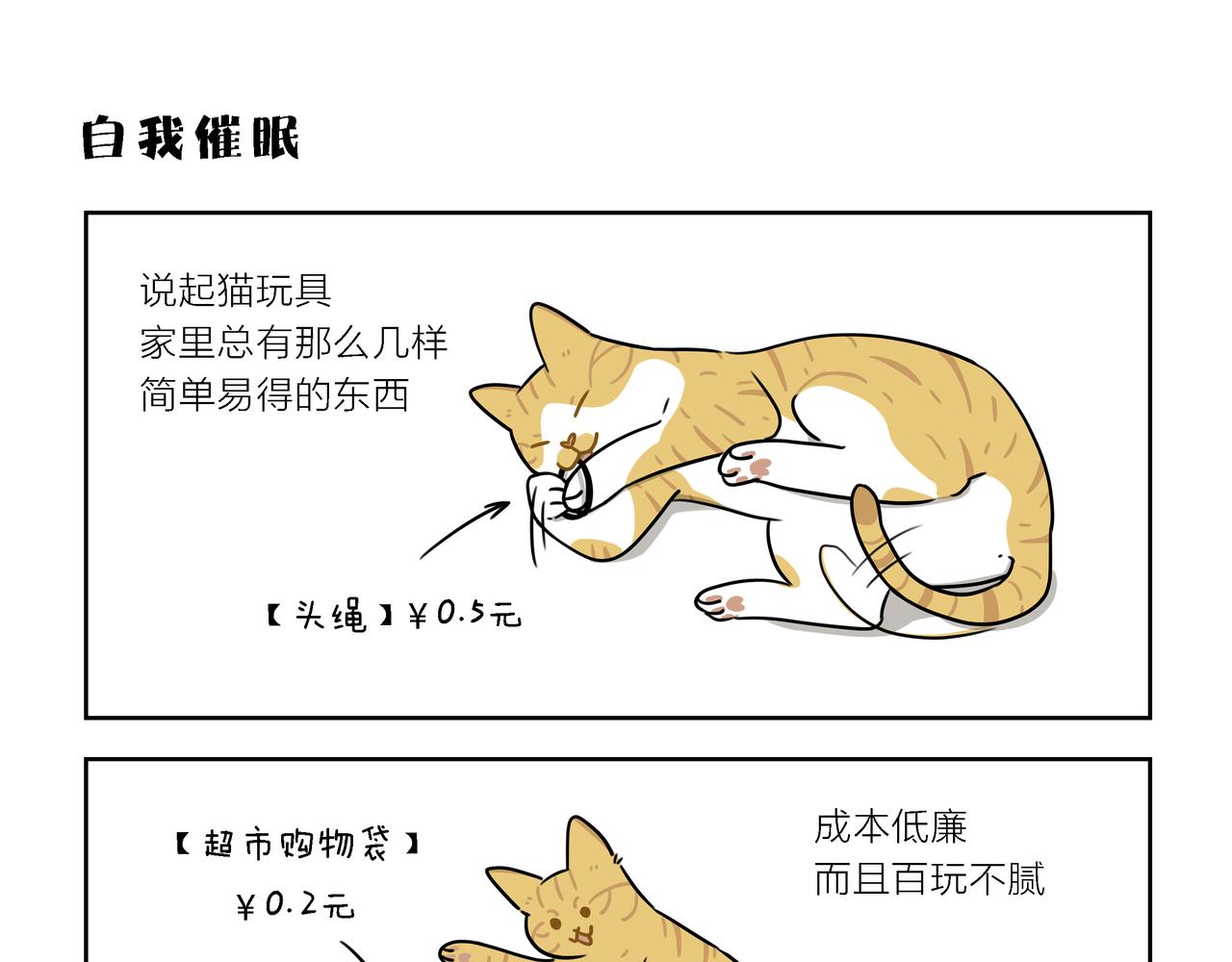 自我催眠

说起猫玩具
家里总有那么几样
简单易得的东西

【头绳】¥0.5元

【超市购物袋】
¥0.2元

成本低廉
而且百玩不腻