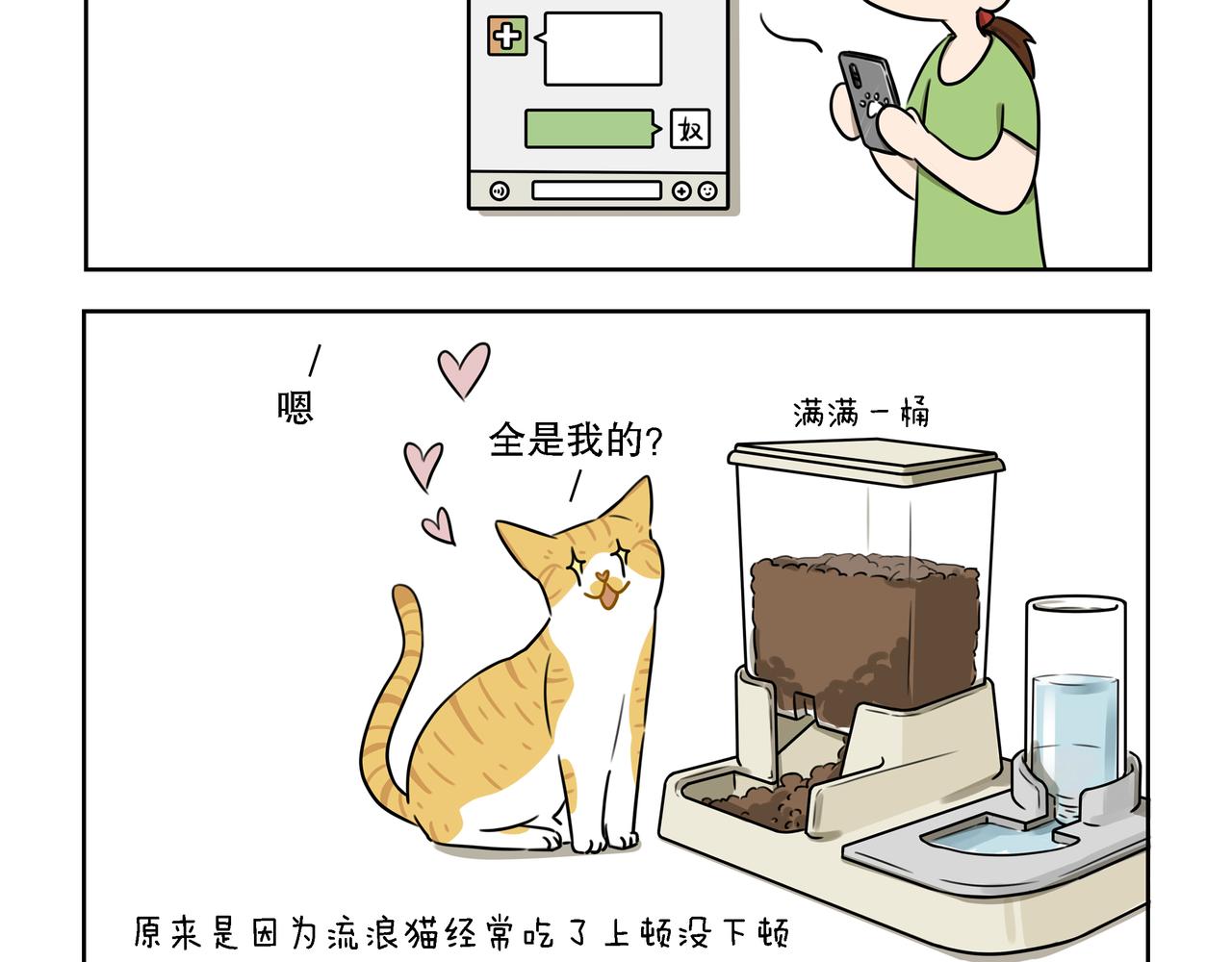 奴

嗯

全是我的?

满满一桶

原来是因为流浪猫经常吃了上顿没下顿