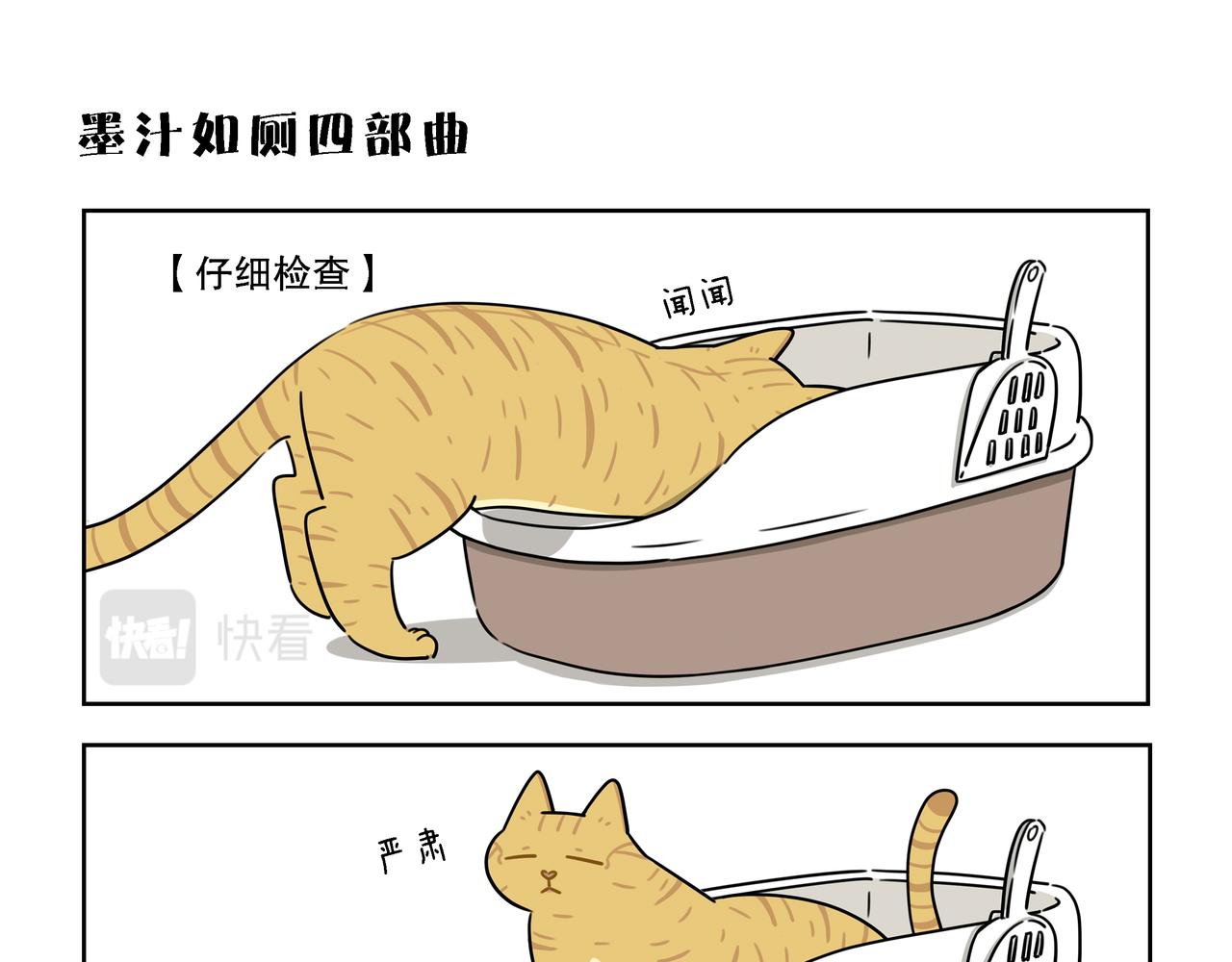 墨汁如厕四部曲

【仔细检查】

闻闻

快看! 快看

严肃