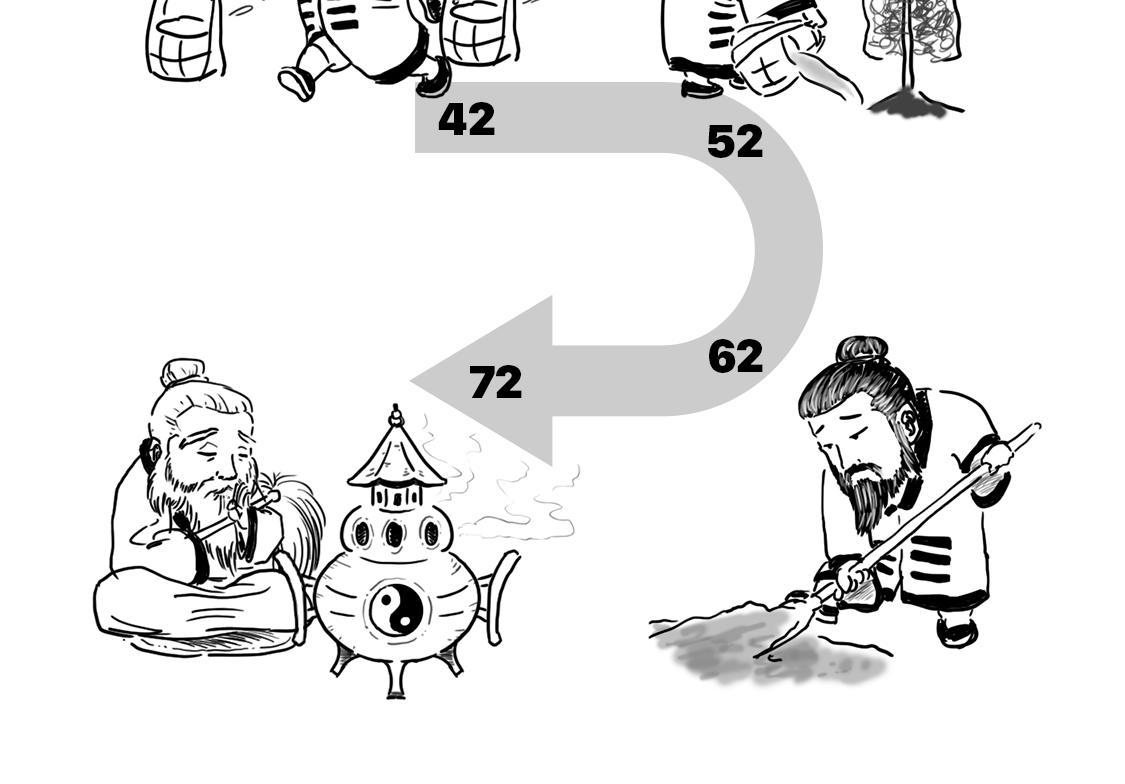 42

52

62

72

土