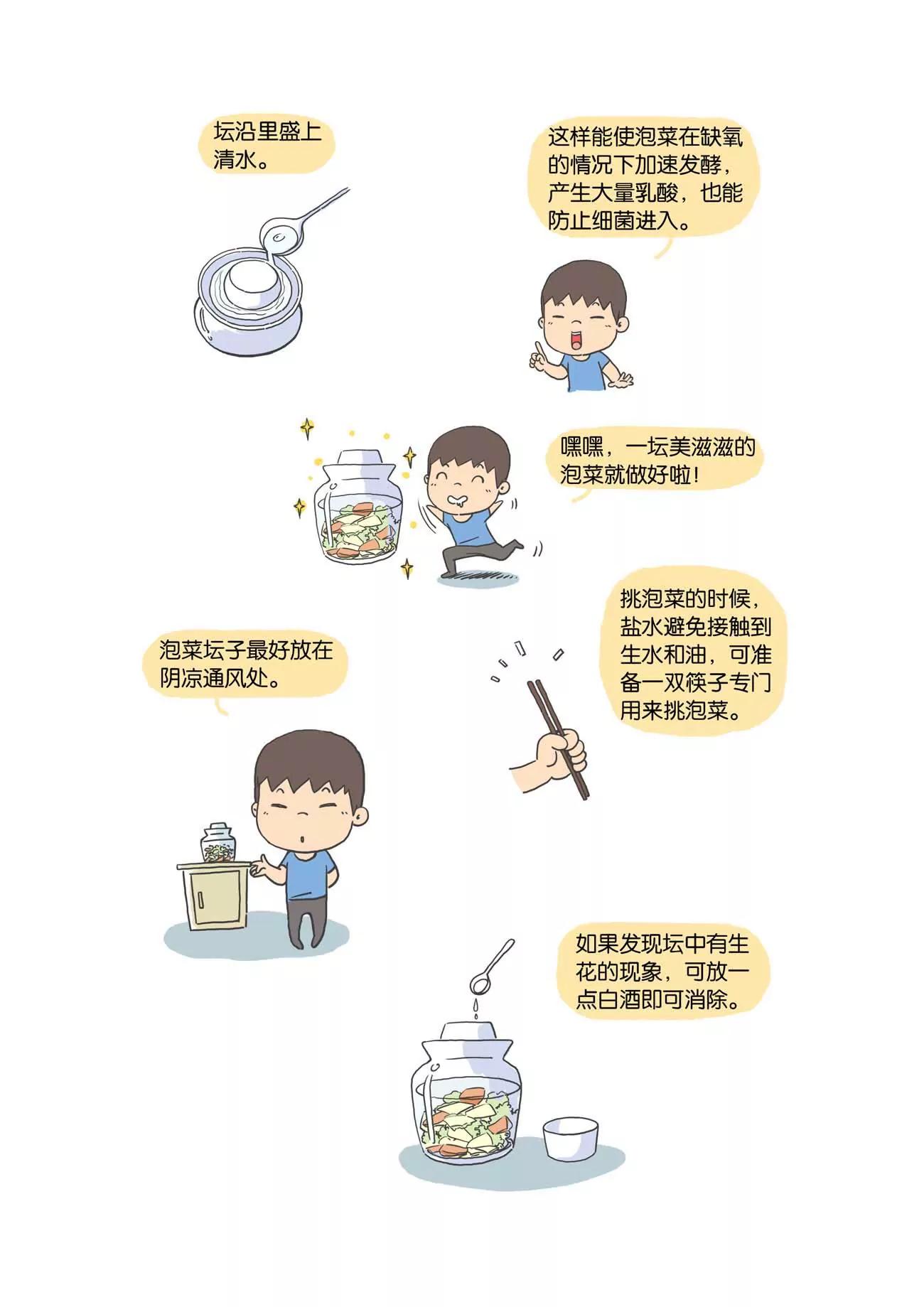 坛沿里盛上清水。

这样能使泡菜在缺氧的情况下加速发酵，产生大量乳酸，也能防止细菌进入。

嘿嘿，一坛美滋滋的泡菜就做好啦！

挑泡菜的时候，盐水避免接触到生水和油，可准备一双筷子专门用来挑泡菜。

泡菜坛子最好放在阴凉通风处。

如果发现坛中有生花的现象，可放一点白酒即可消除。