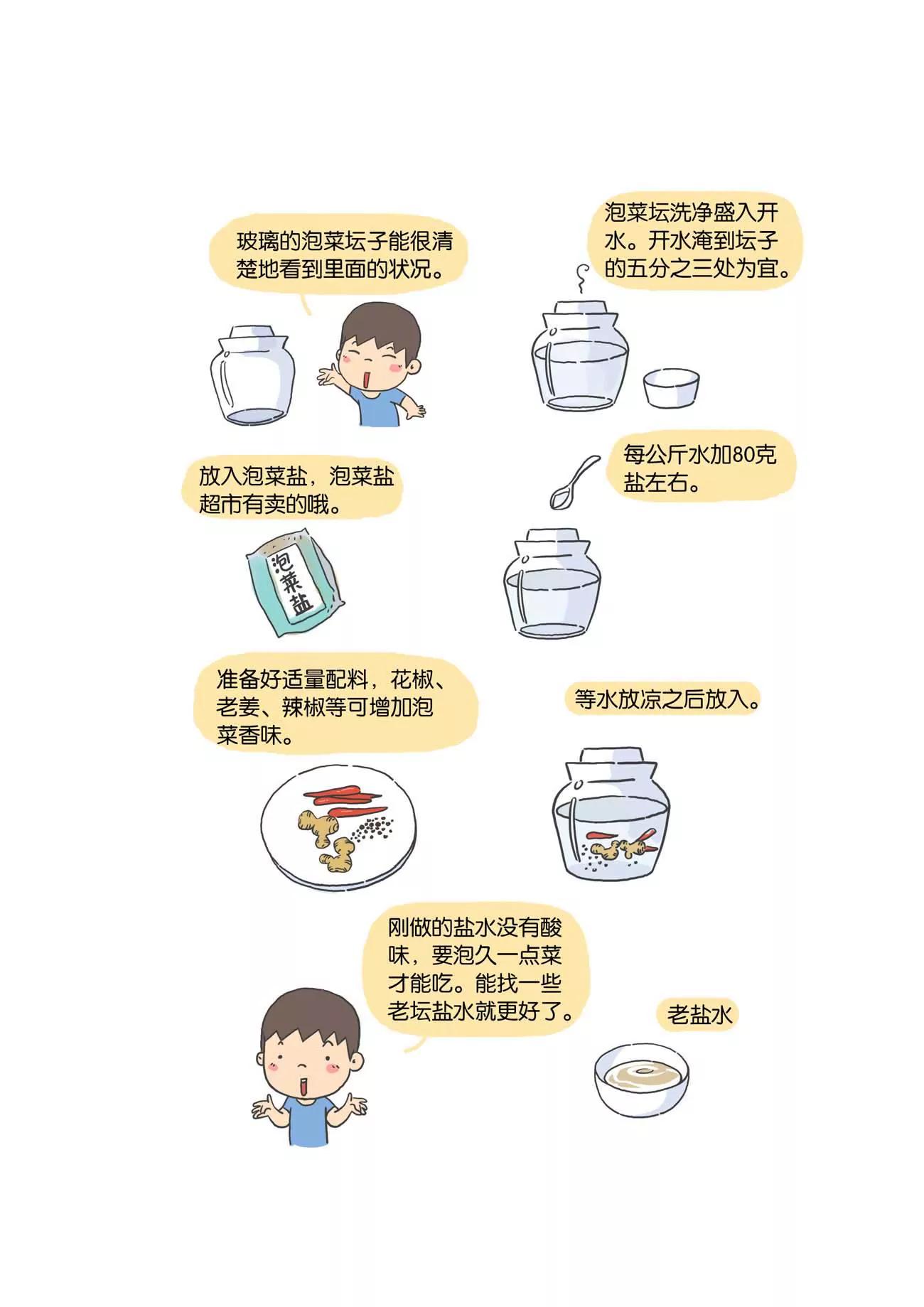 玻璃的泡菜坛子能很清楚地看到里面的状况。

泡菜坛洗净盛入开水。开水淹到坛子的五分之三处为宜。

放入泡菜盐，泡菜盐超市有卖的哦。

泡菜盐

每公斤水加80克盐左右。

准备好适量配料，花椒、老姜、辣椒等可增加泡菜香味。

等水放凉之后放入。

刚做的盐水没有酸味，要泡久一点菜才能吃。能找一些老坛盐水就更好了。

老盐水