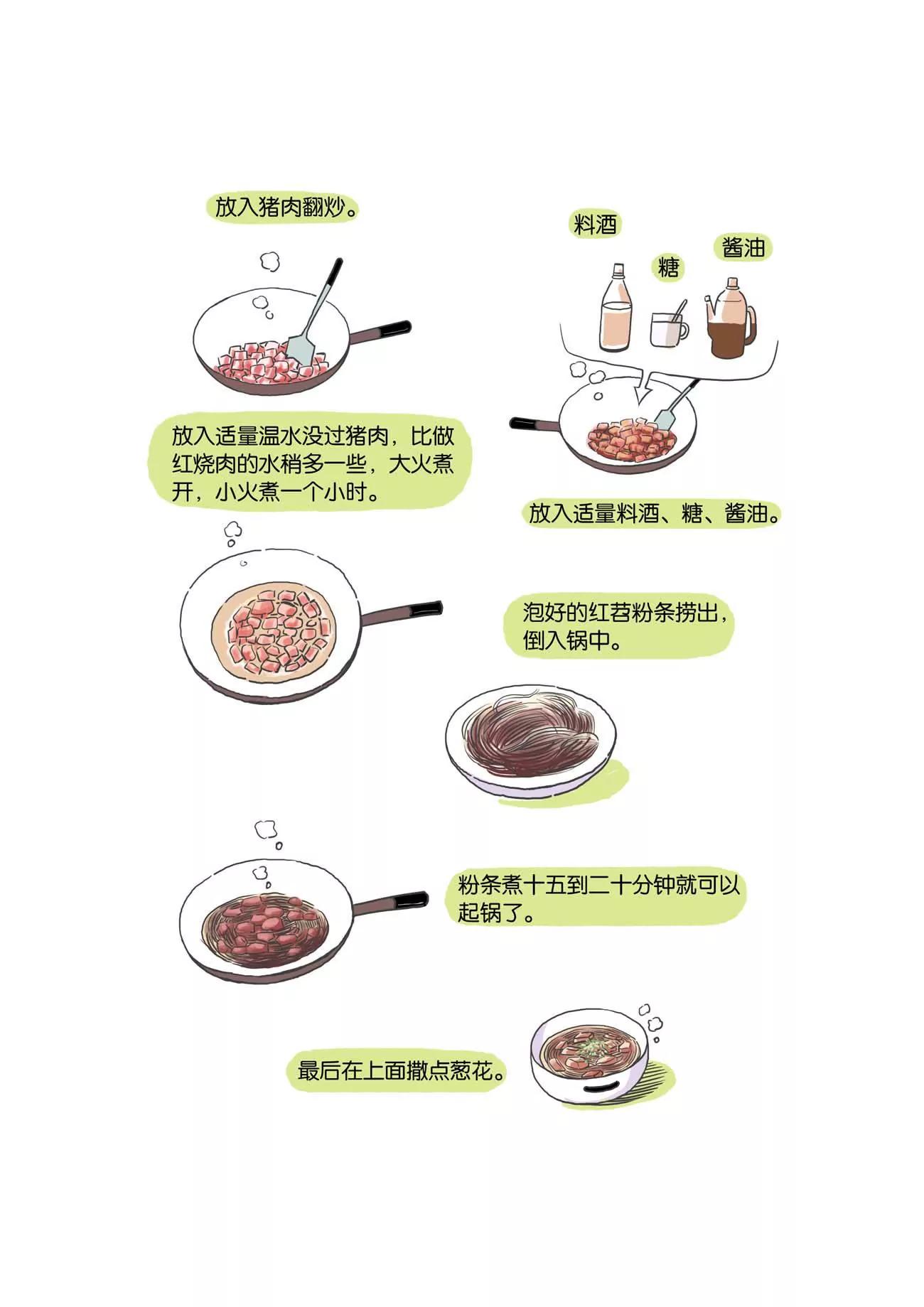 放入猪肉翻炒。

料酒

糖

酱油

放入适量料酒、糖、酱油。

放入适量温水没过猪肉，比做红烧肉的水稍多一些，大火煮开，小火煮一个小时。

泡好的红苕粉条捞出，倒入锅中。

粉条煮十五到二十分钟就可以起锅了。

最后在上面撒点葱花。