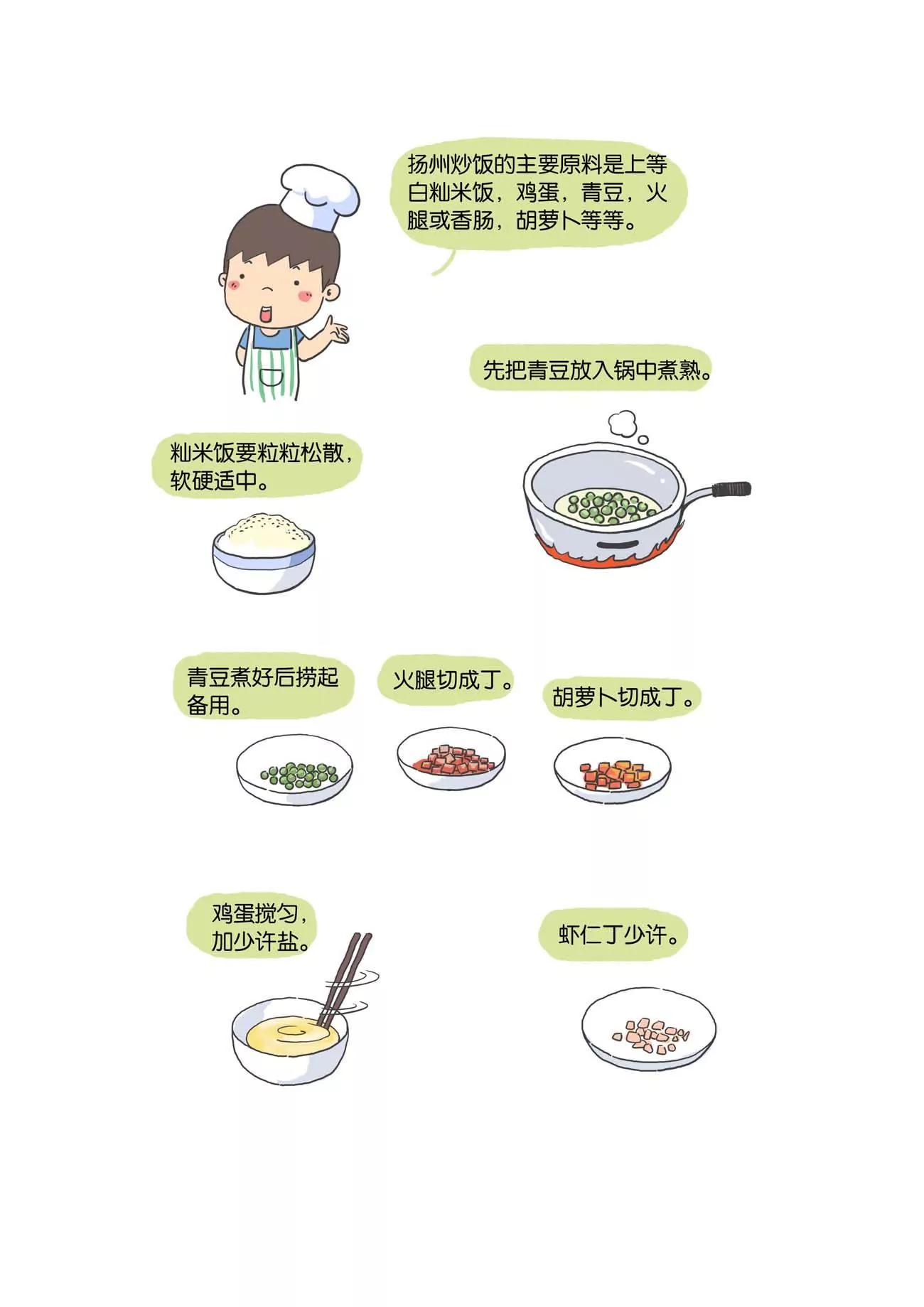 扬州炒饭的主要原料是上等白籼米饭，鸡蛋，青豆，火腿或香肠，胡萝卜等等。

先把青豆放入锅中煮熟。

籼米饭要粒粒松散，软硬适中。

青豆煮好后捞起备用。

火腿切成丁。

胡萝卜切成丁。

鸡蛋搅匀，加少许盐。

虾仁丁少许。