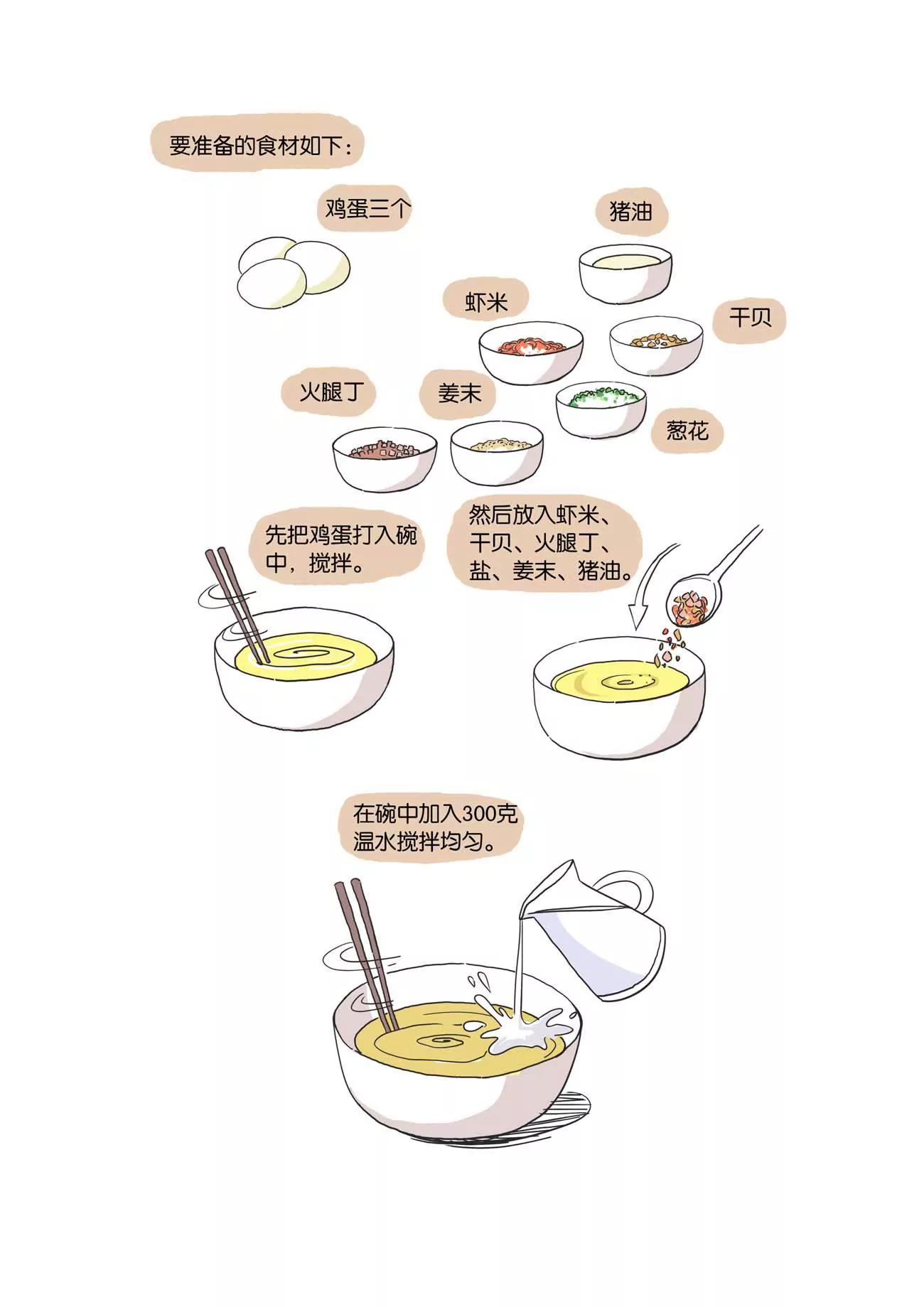 要准备的食材如下：

鸡蛋三个

猪油

虾米

干贝

火腿丁

姜末

葱花

先把鸡蛋打入碗中，搅拌。

然后放入虾米、干贝、火腿丁、盐、姜末、猪油。

在碗中加入300克温水搅拌均匀。