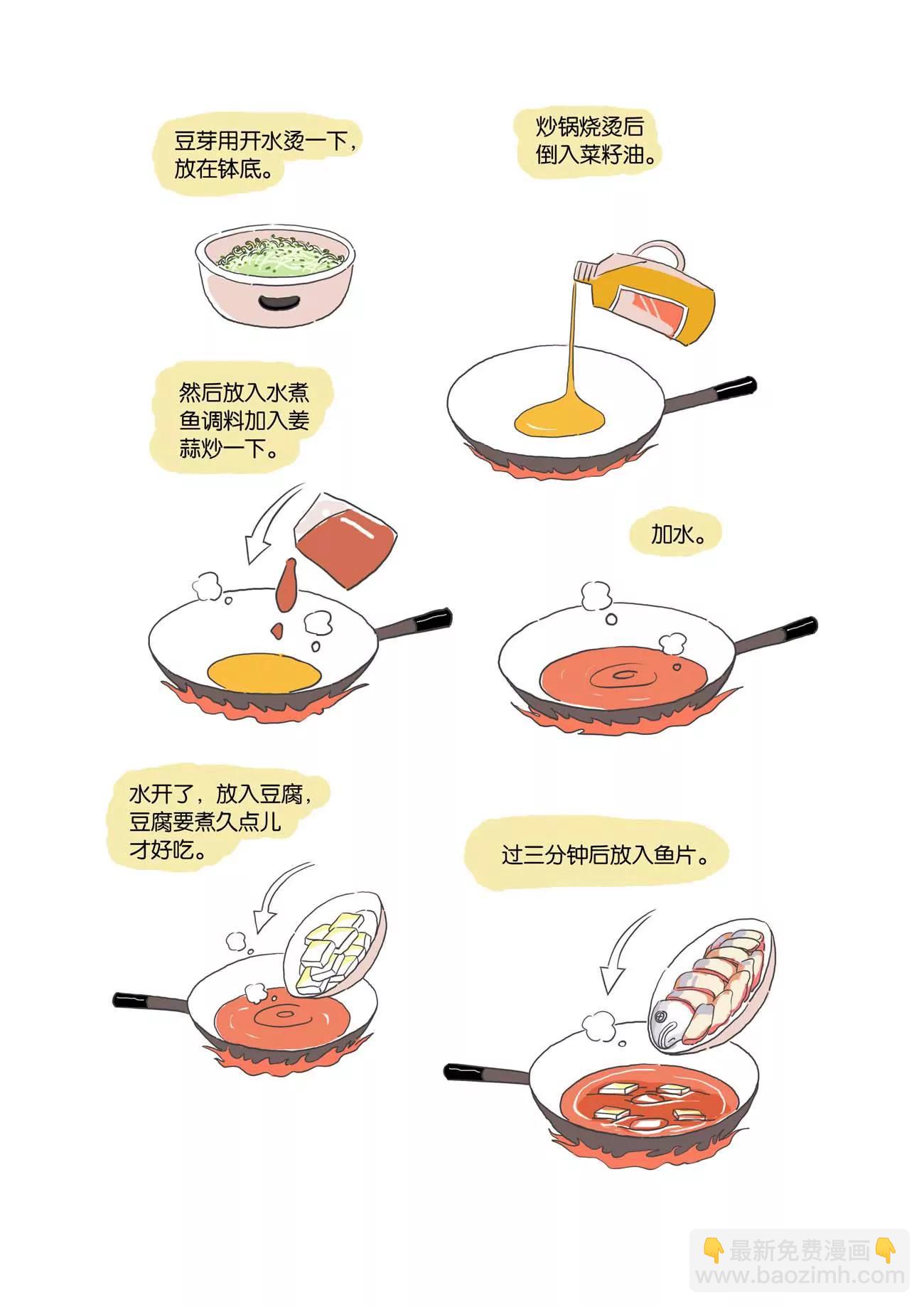 豆芽用开水烫一下，放在钵底。

炒锅烧烫后倒入菜籽油。

然后放入水煮鱼调料加入姜蒜炒一下。

加水。

水开了，放入豆腐，豆腐要煮久点儿才好吃。

过三分钟后放入鱼片。

👇最新免费漫画👇
www.baozimh.com