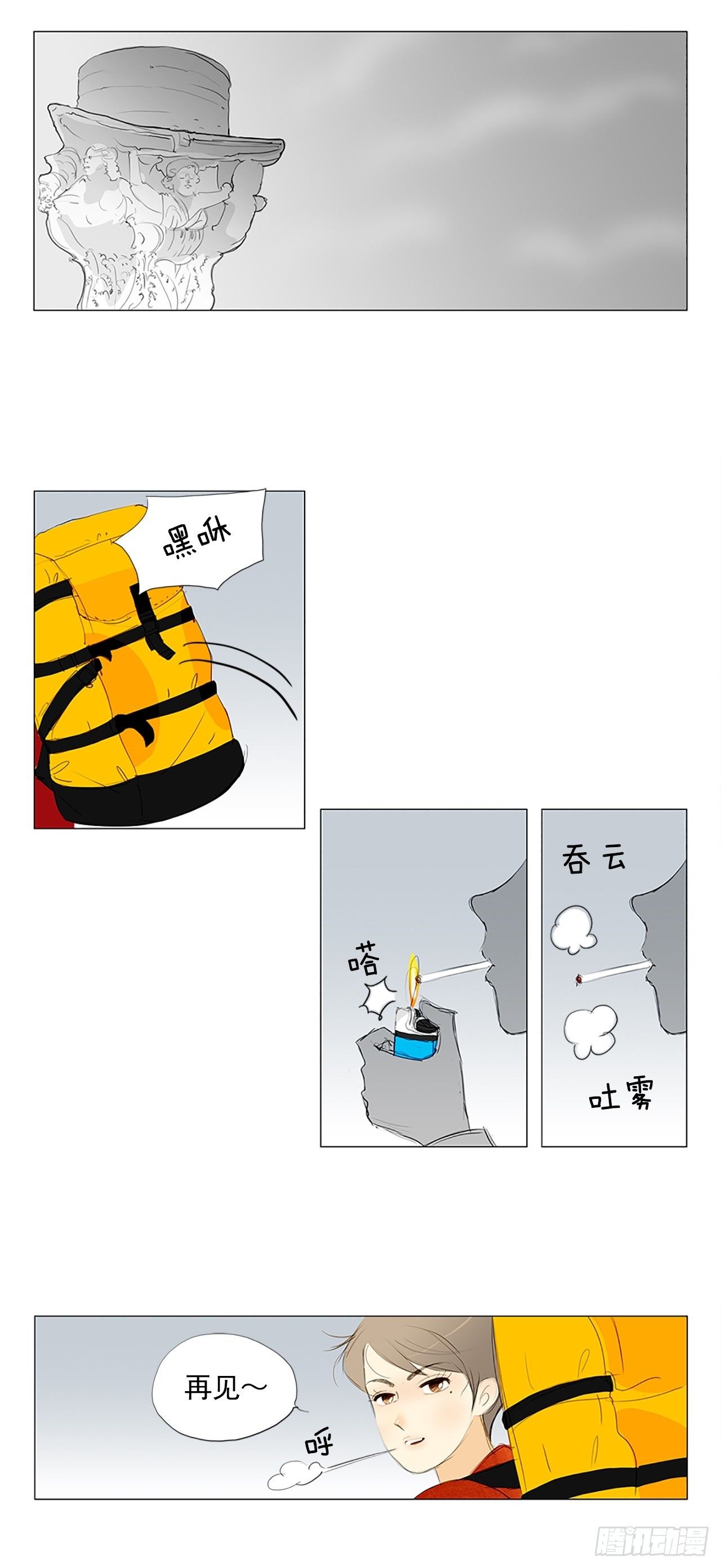 嘿咻

嗒

吞云

吐雾

再见~

呼

腾讯动漫