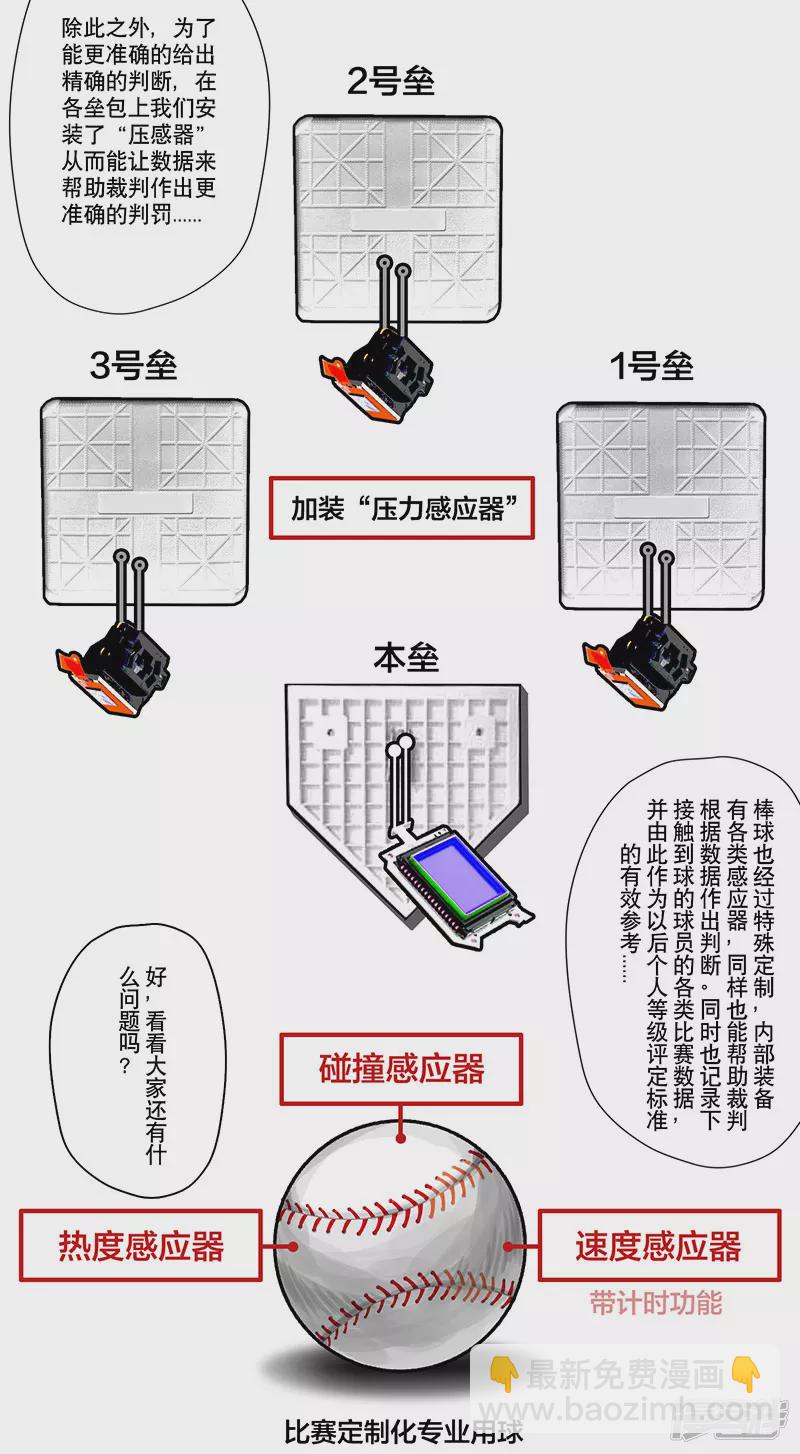 除此之外，为了能更准确的给出精确的判断，在各垒包上我们安装了“压感器”从而能让数据来帮助裁判作出更准确的判罚......

2号垒

3号垒

1号垒

加装“压力感应器”

本垒

棒球也经过特殊定制，内部装备有各类感应器，同样也能帮助裁判根据数据作出判断。同时也记录下接触到球的球员的各类比赛数据，并由此作为以后个人等级评定标准的有效参考......

好，看看大家还有什么问题吗？

碰撞感应器

热度感应器

速度感应器

带计时功能

最新免费漫画
www.baozimh.com

比赛定制化专业用球