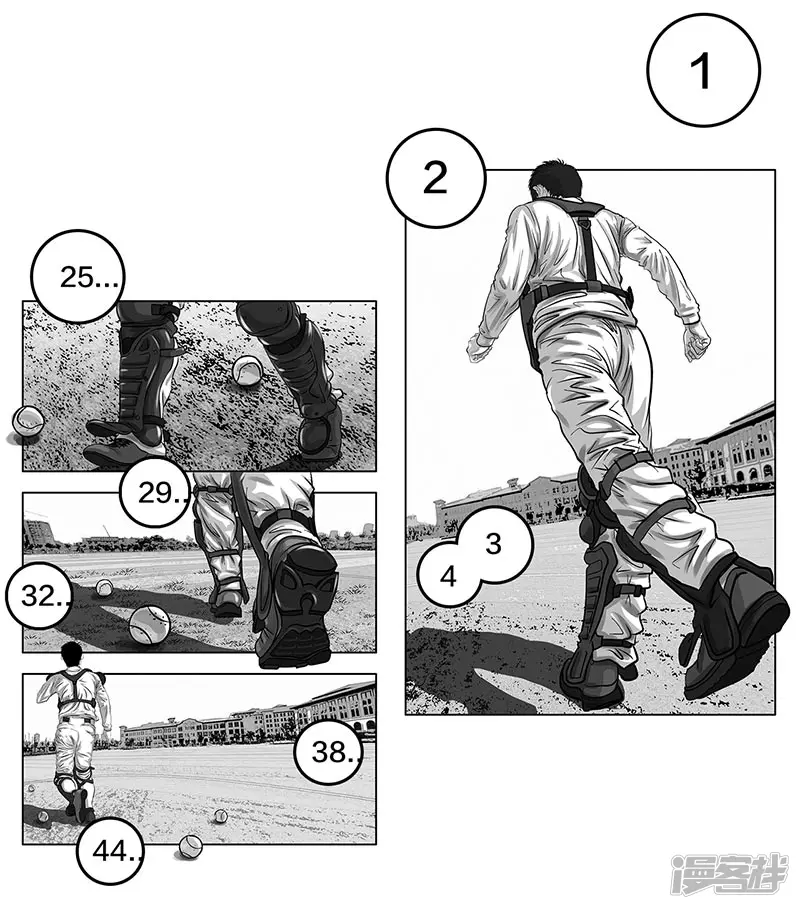 1

2

3

4

25...

29..

32..

38..

44..

漫客栈