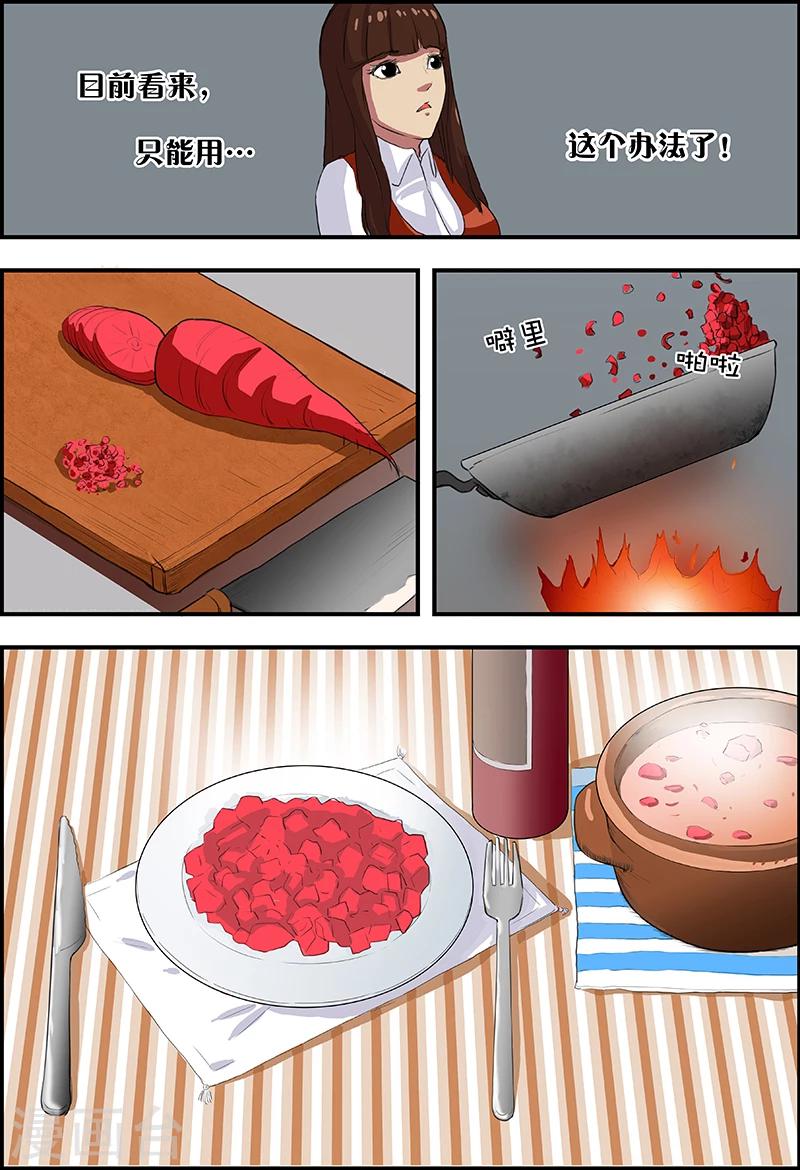 目前看来，

只能用…

这个办法了！

噼里

啪啦

漫画台