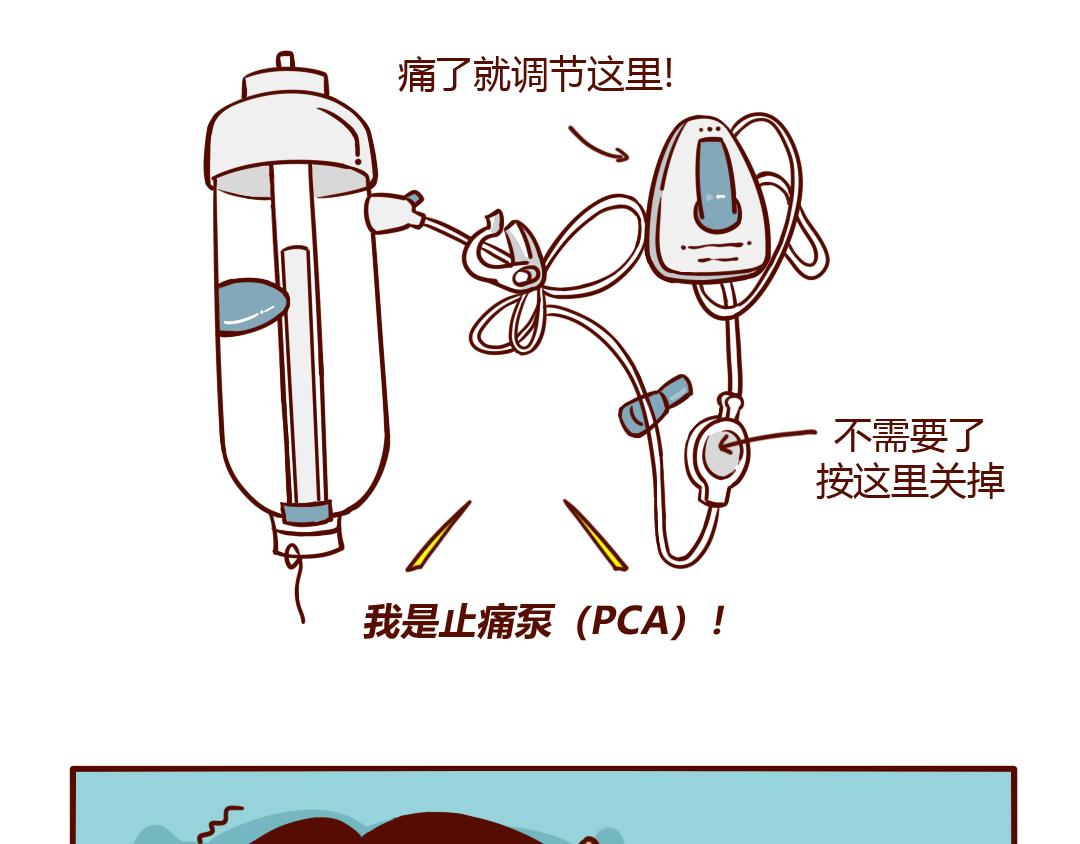 痛了就调节这里!

不需要了
按这里关掉

我是止痛泵（PCA）！