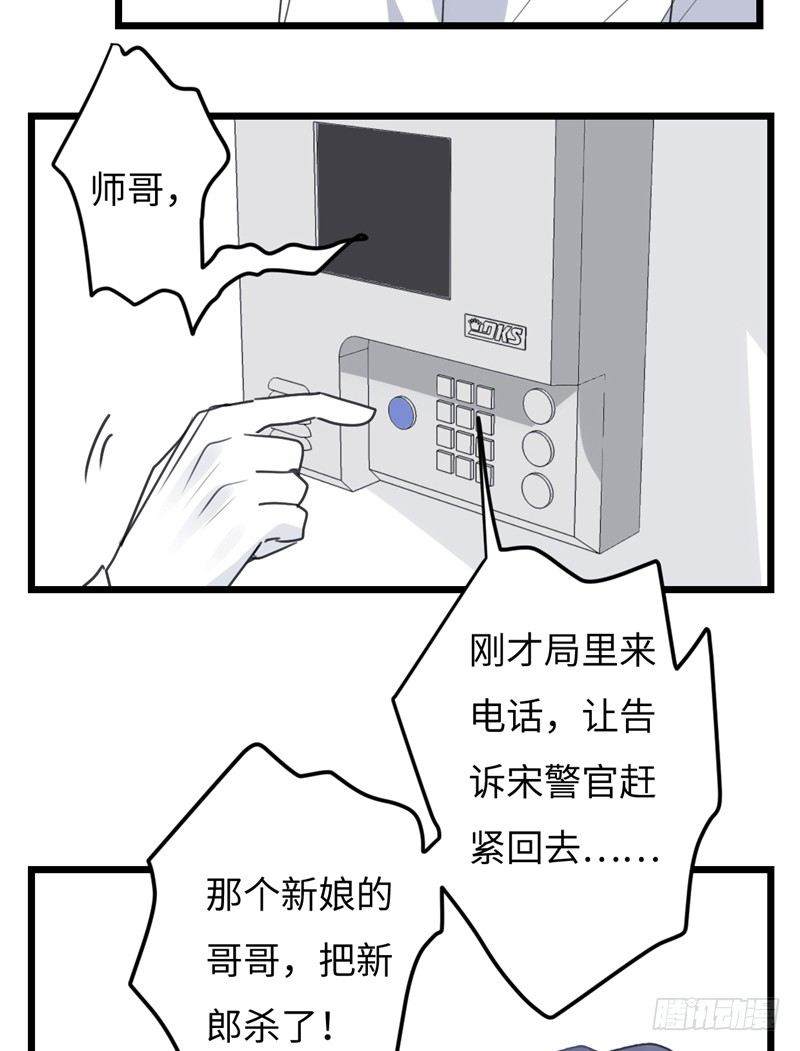 师哥，

DKS

刚才局里来电话，让告诉宋警官赶紧回去……

那个新娘的哥哥，把新郎杀了！

腾讯动漫