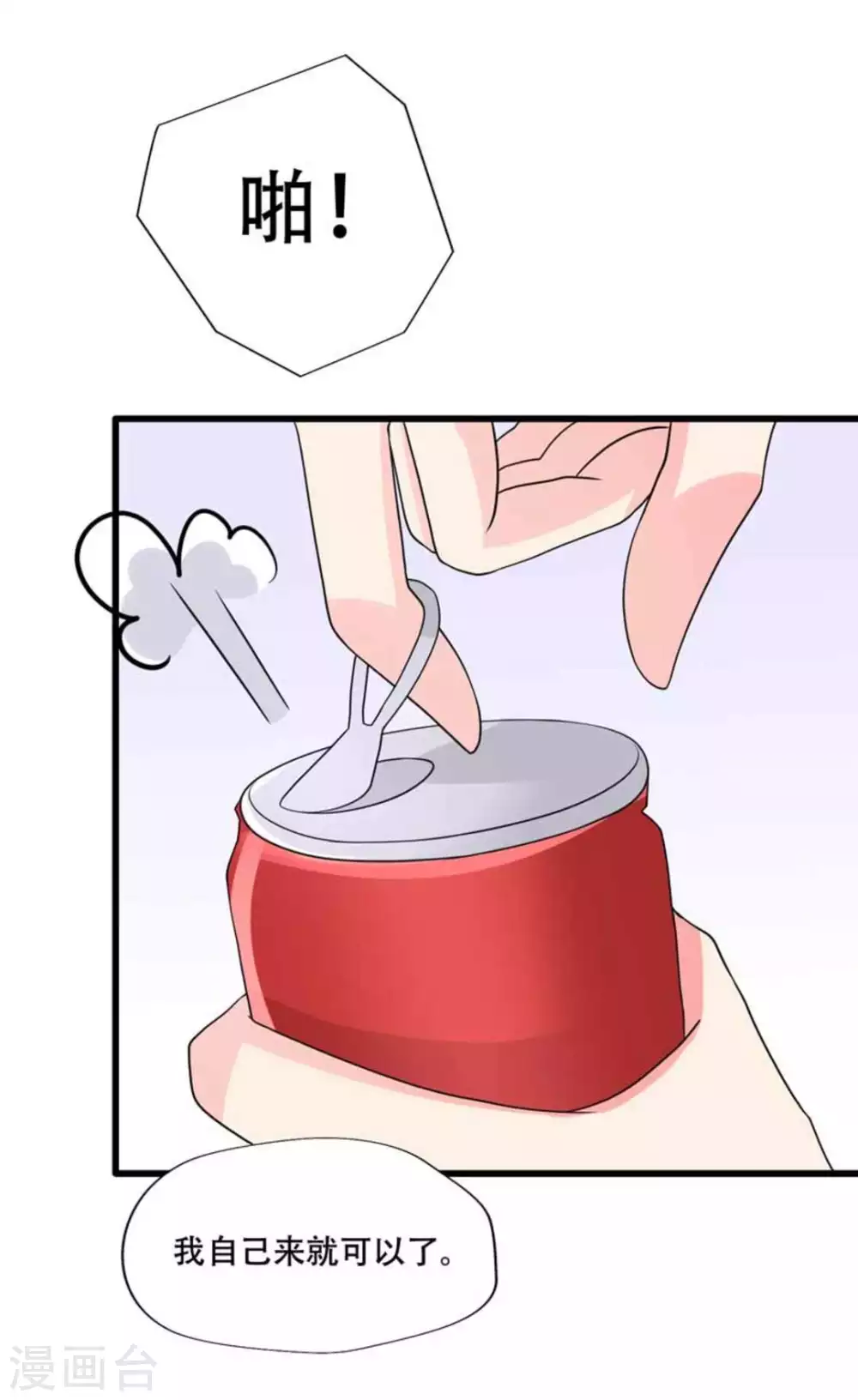 啪！

我自己来就可以了。

漫画台