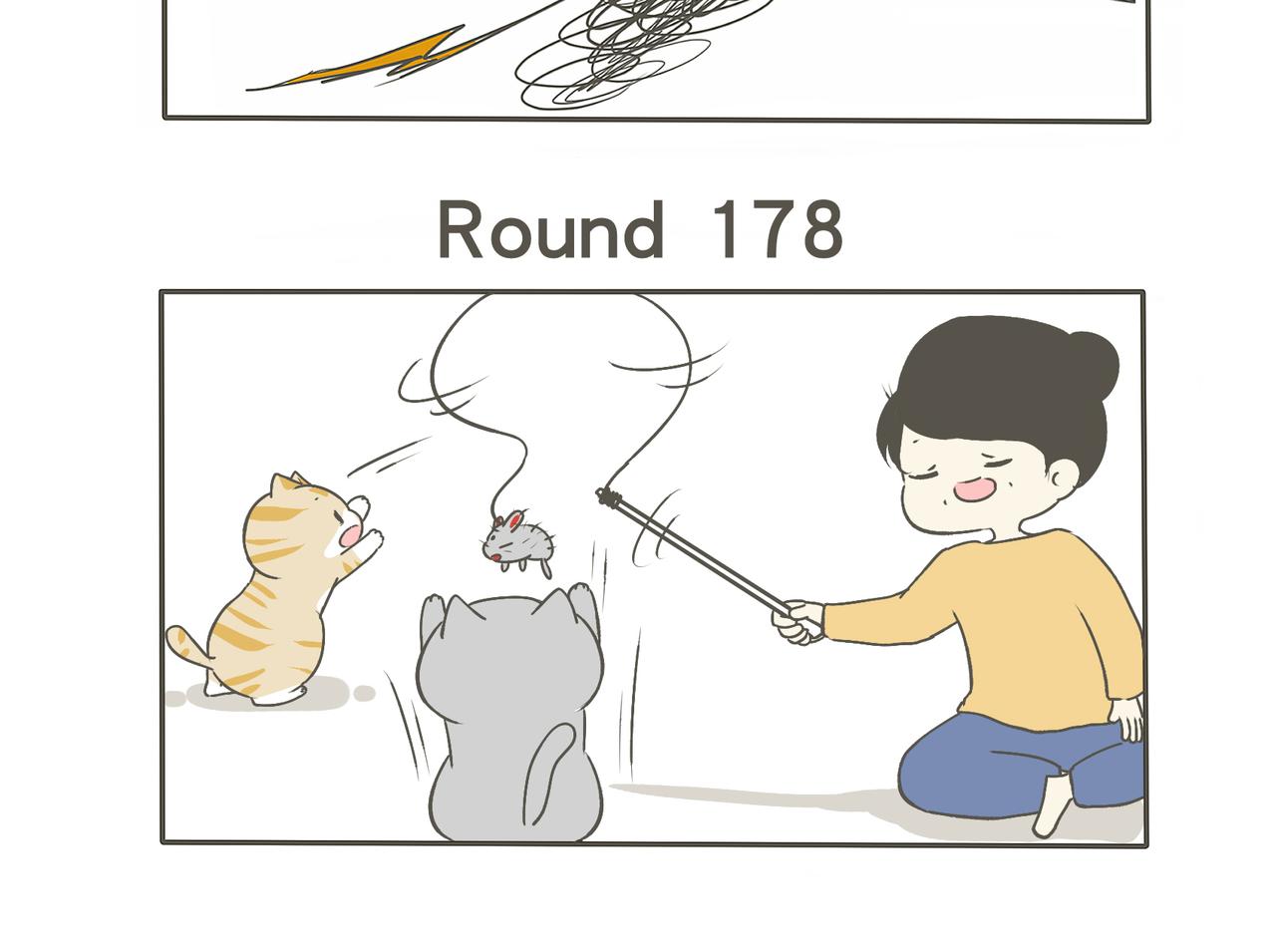 Round 178