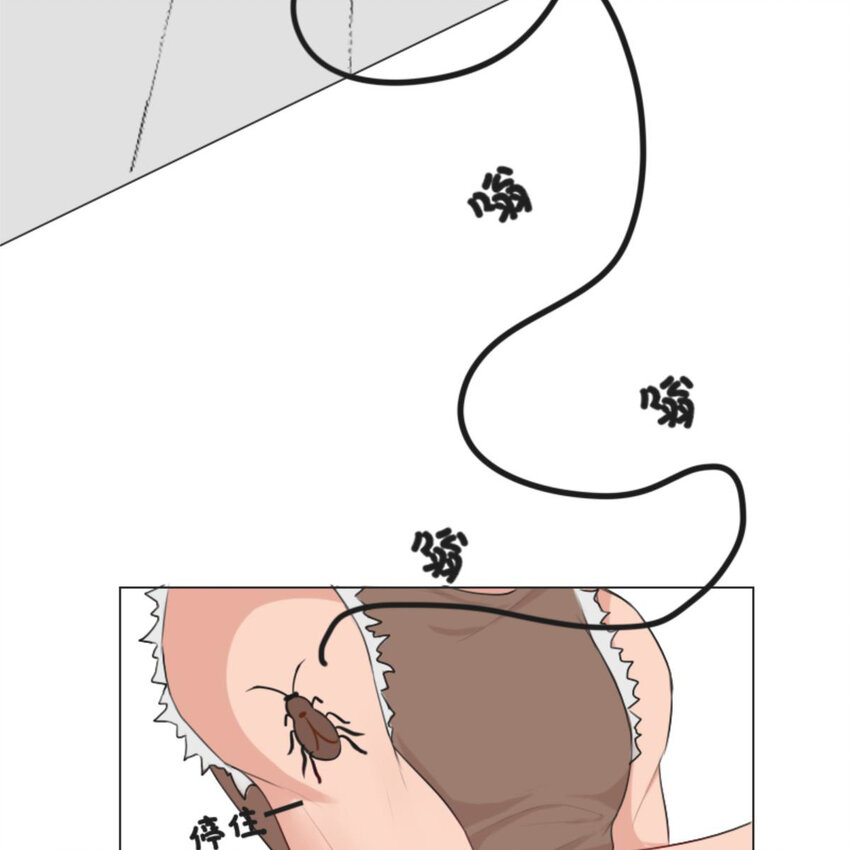 嗡

嗡

嗡

停住—