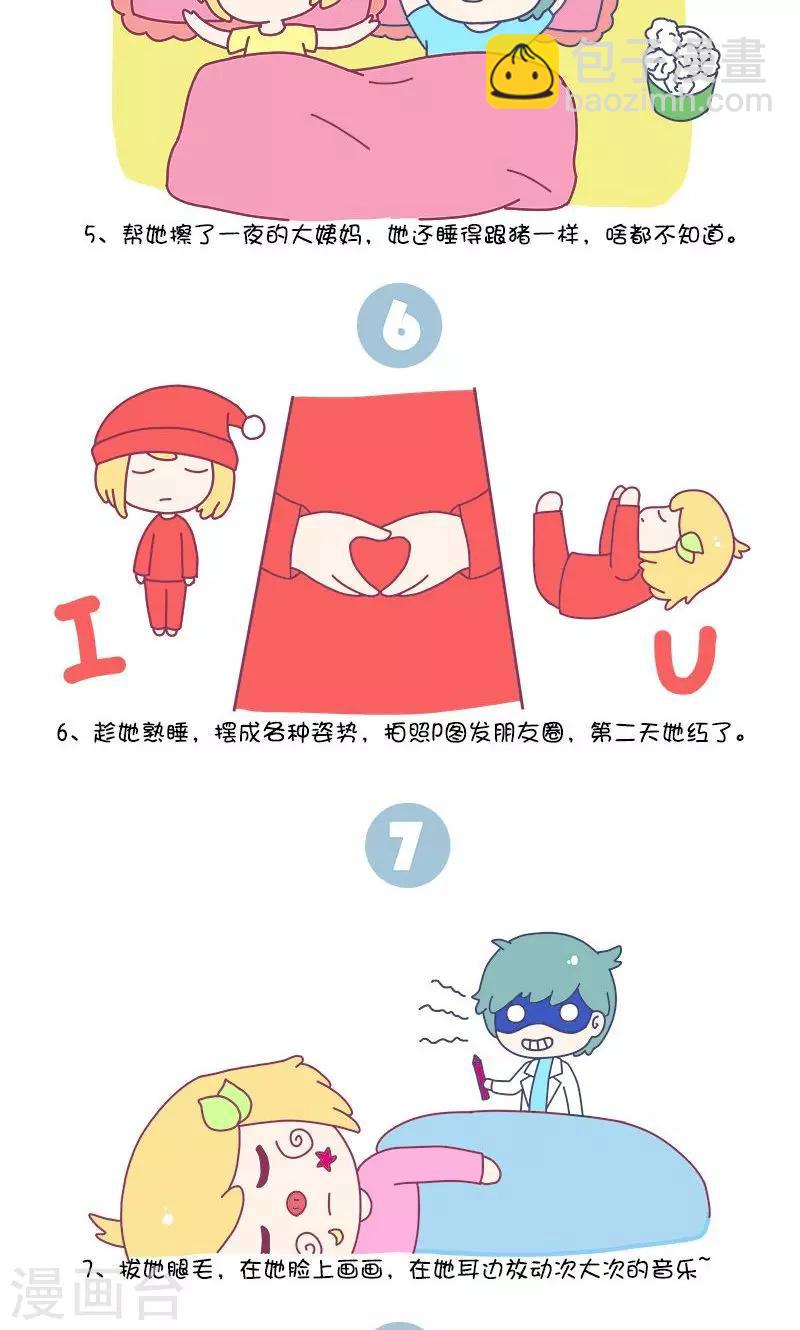 包子漫畫
baozimh.com

5、帮她擦了一夜的大姨妈，她还睡得跟猪一样，啥都不知道。

6

I

U

6、趁她熟睡，摆成各种姿势，拍照P图发朋友圈，第二天她红了。

7

7、拔她腿毛，在她脸上画画，在她耳边放动次大次的音乐~

漫画台