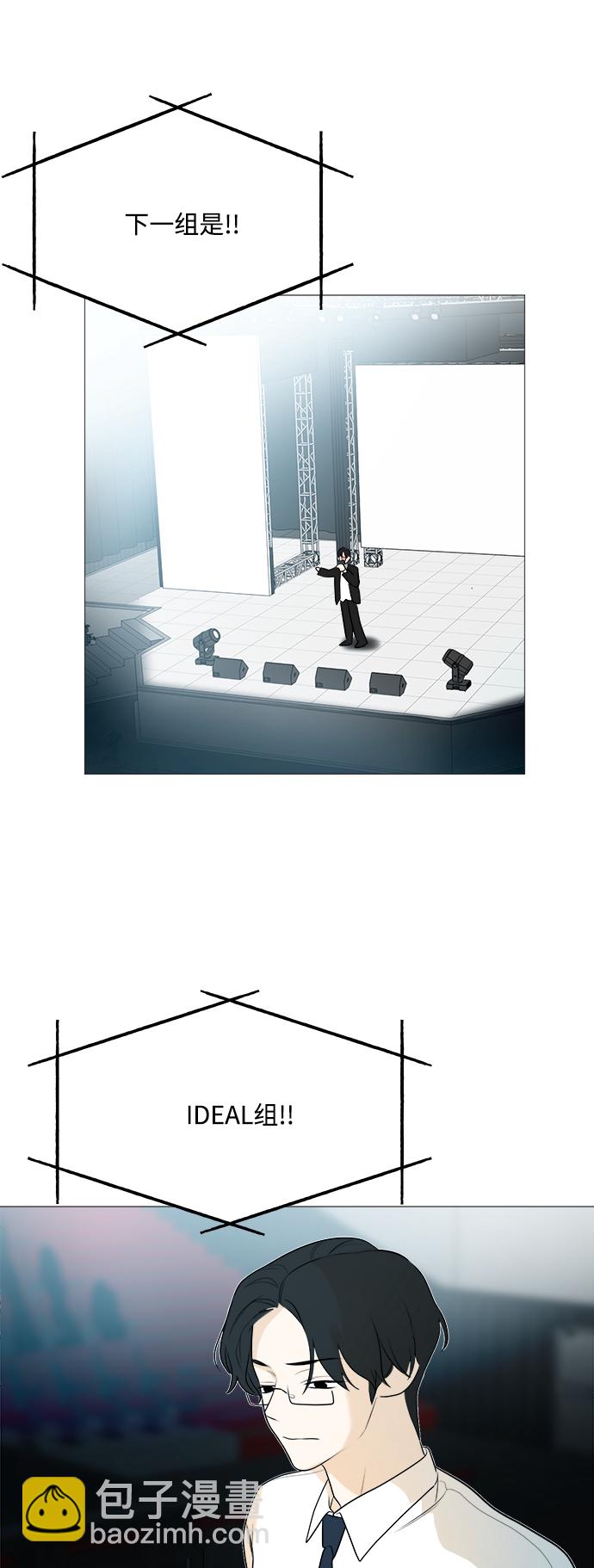 下一组是!!

IDEAL组!!

包子漫畫
baozimh.com