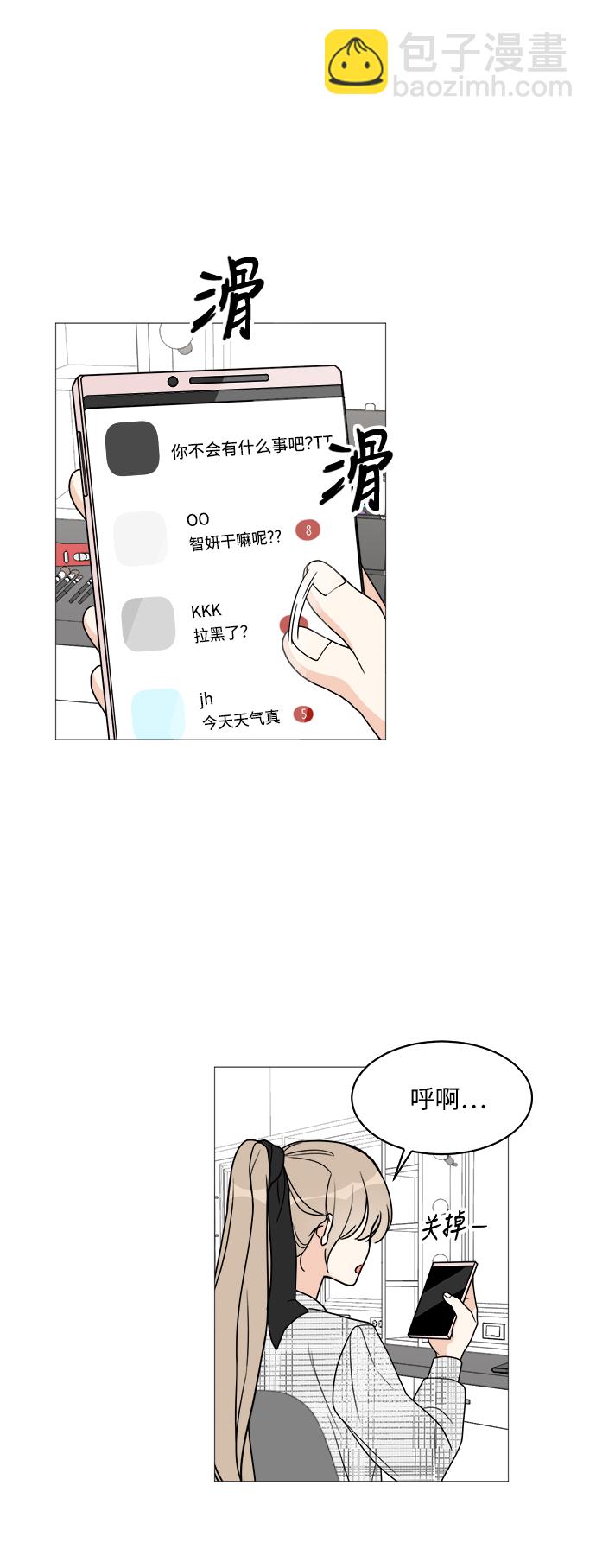 包子漫畫
baozimh.com

滑

你不会有什么事吧?TT

滑

OO
智妍干嘛呢??
8

KKK
拉黑了?

jh
今天天气真
5

呼啊...

关掉—