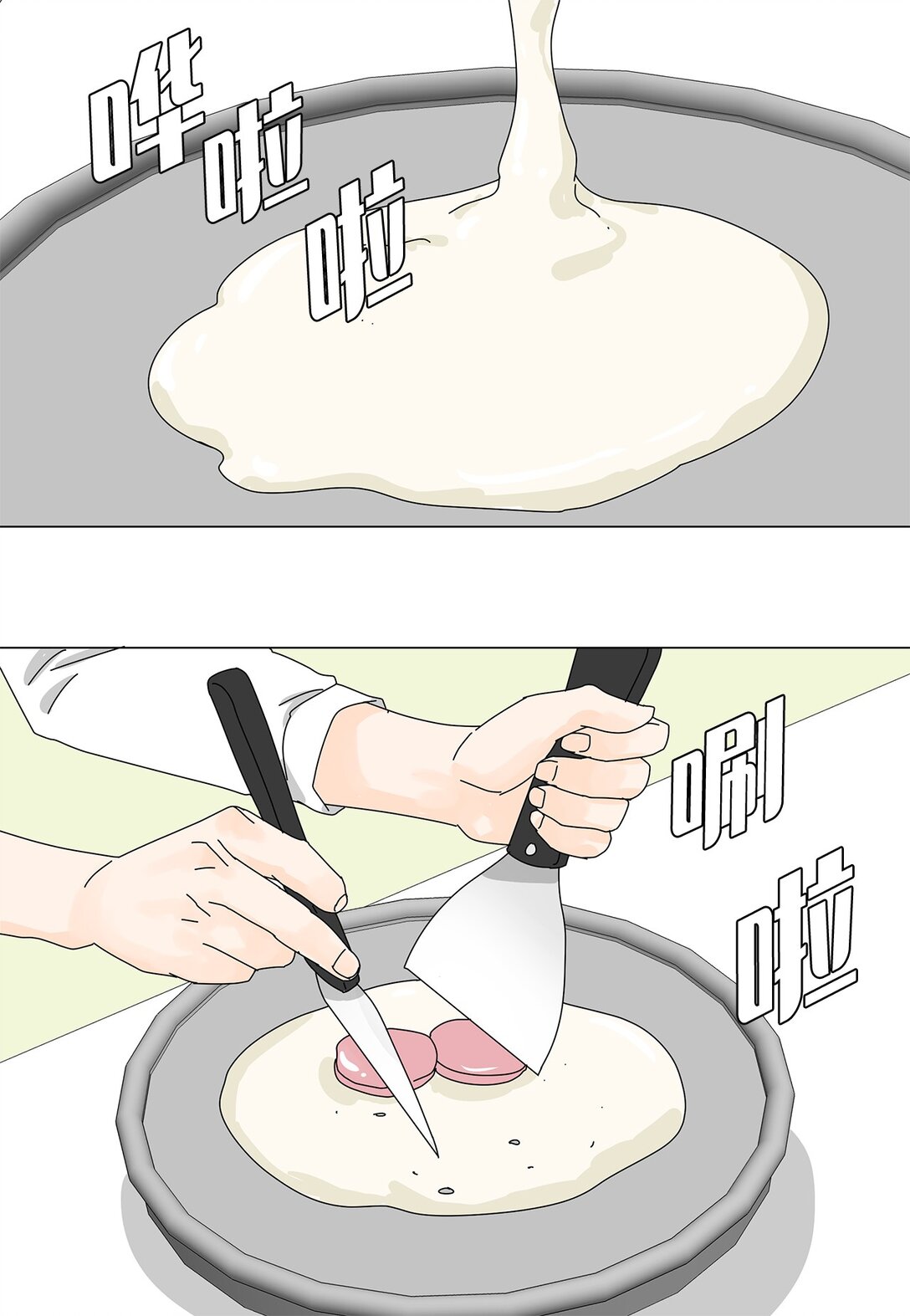 哗啦啦

唰啦