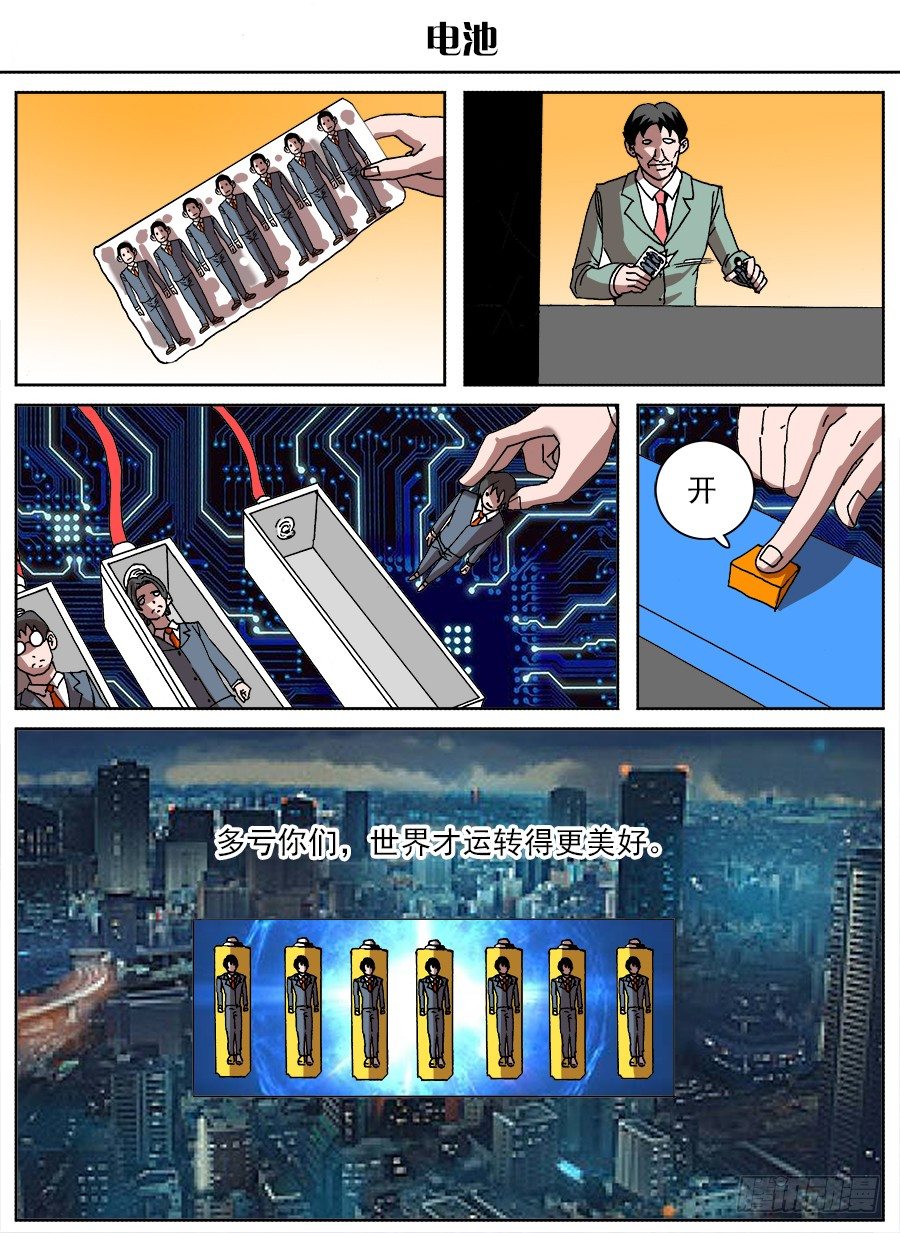 电池

开

多亏你们，世界才运转得更美好。

腾讯动漫