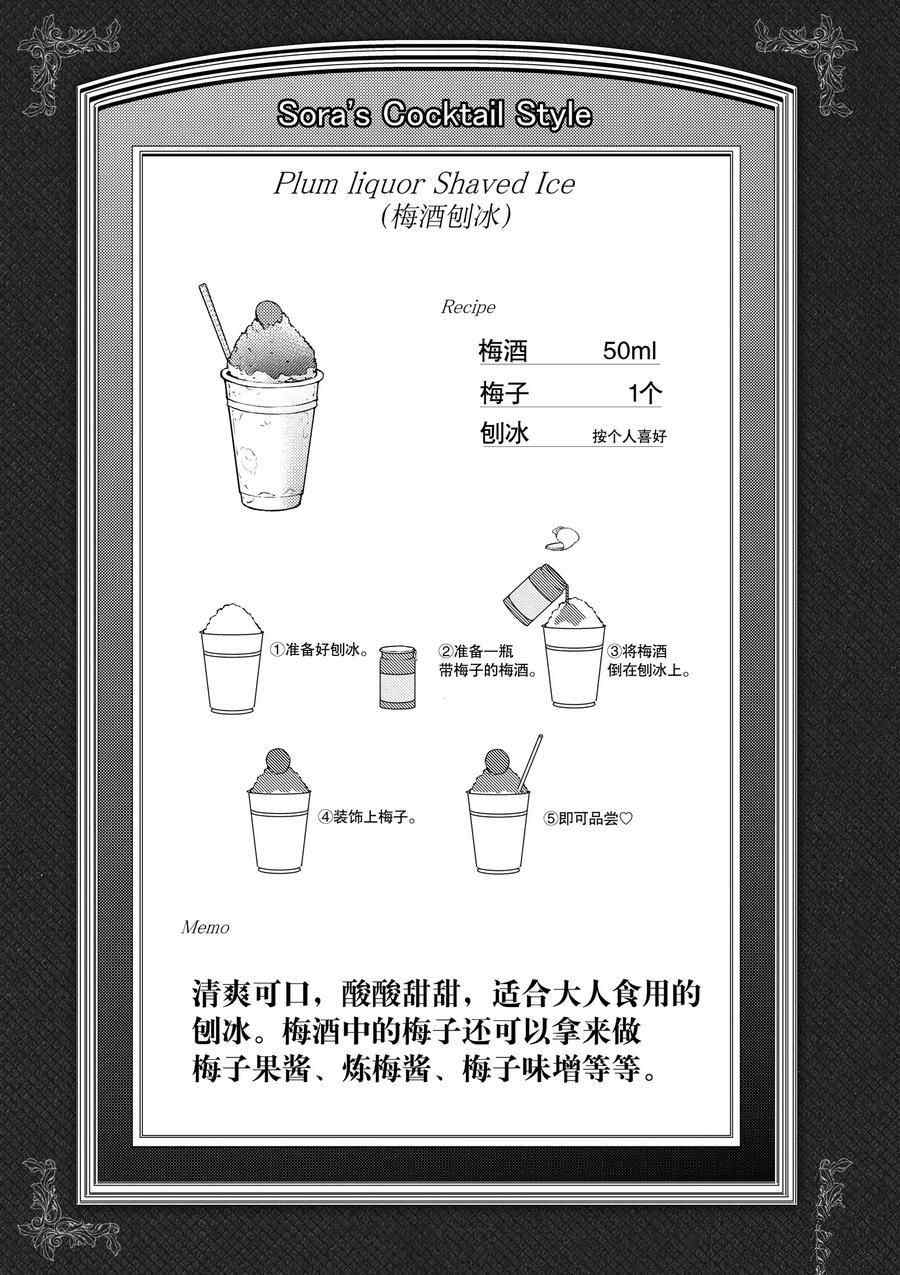 Sora's Cocktail Style

Plum liquor Shaved Ice
(梅酒刨冰)

Recipe

| 梅酒 | 50ml |
|---|---|
| 梅子 | 1个 |
| 刨冰 | 按个人喜好 |

①准备好刨冰。

②准备一瓶带梅子的梅酒。

③将梅酒倒在刨冰上。

④装饰上梅子。

⑤即可品尝♡

Memo

清爽可口，酸酸甜甜，适合大人食用的刨冰。梅酒中的梅子还可以拿来做梅子果酱、炼梅酱、梅子味增等等。