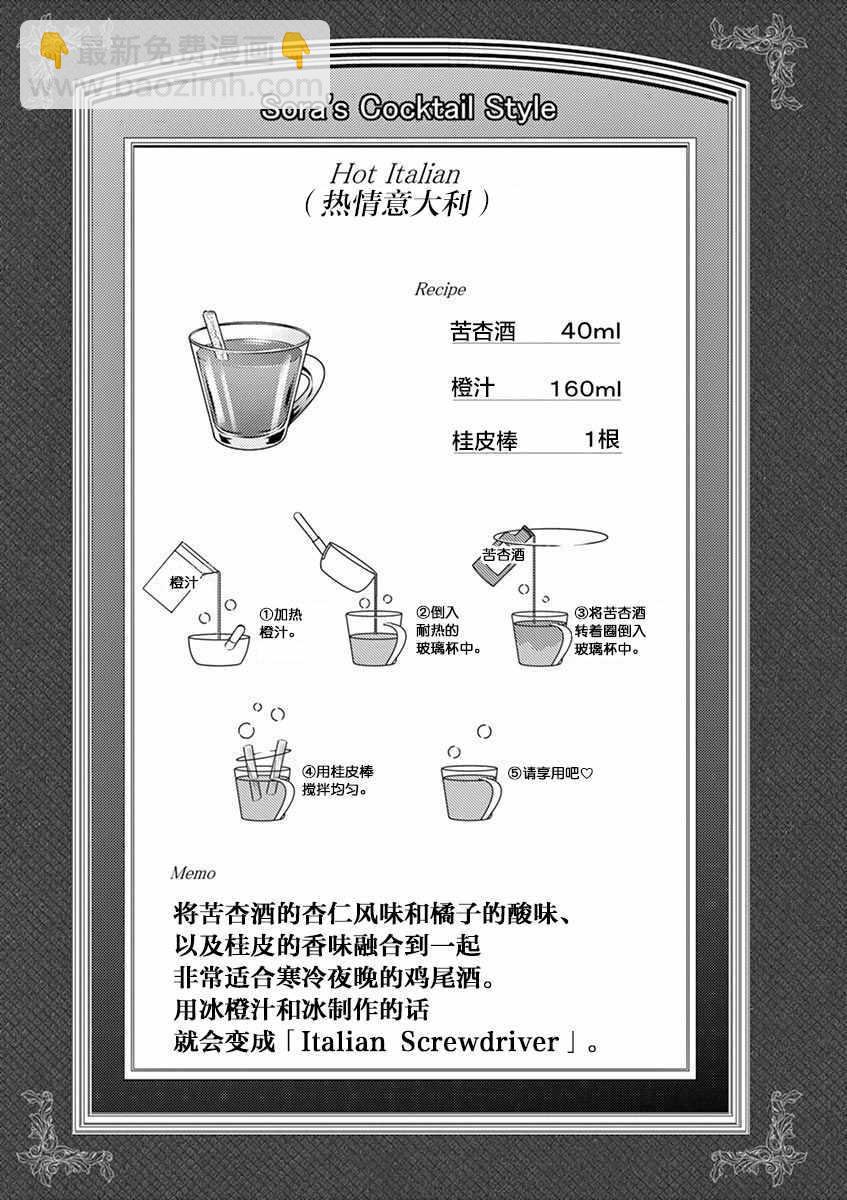 最新免费漫画
www.baozimh.com

Sora's Cocktail Style

Hot Italian
（热情意大利）

Recipe

苦杏酒 40ml

橙汁 160ml

桂皮棒 1根

橙汁

①加热橙汁。

②倒入耐热的玻璃杯中。

苦杏酒

③将苦杏酒转着圈倒入玻璃杯中。

④用桂皮棒搅拌均匀。

⑤请享用吧♡

Memo

将苦杏酒的杏仁风味和橘子的酸味、以及桂皮的香味融合到一起非常适合寒冷夜晚的鸡尾酒。用冰橙汁和冰制作的话就会变成「Italian Screwdriver」。