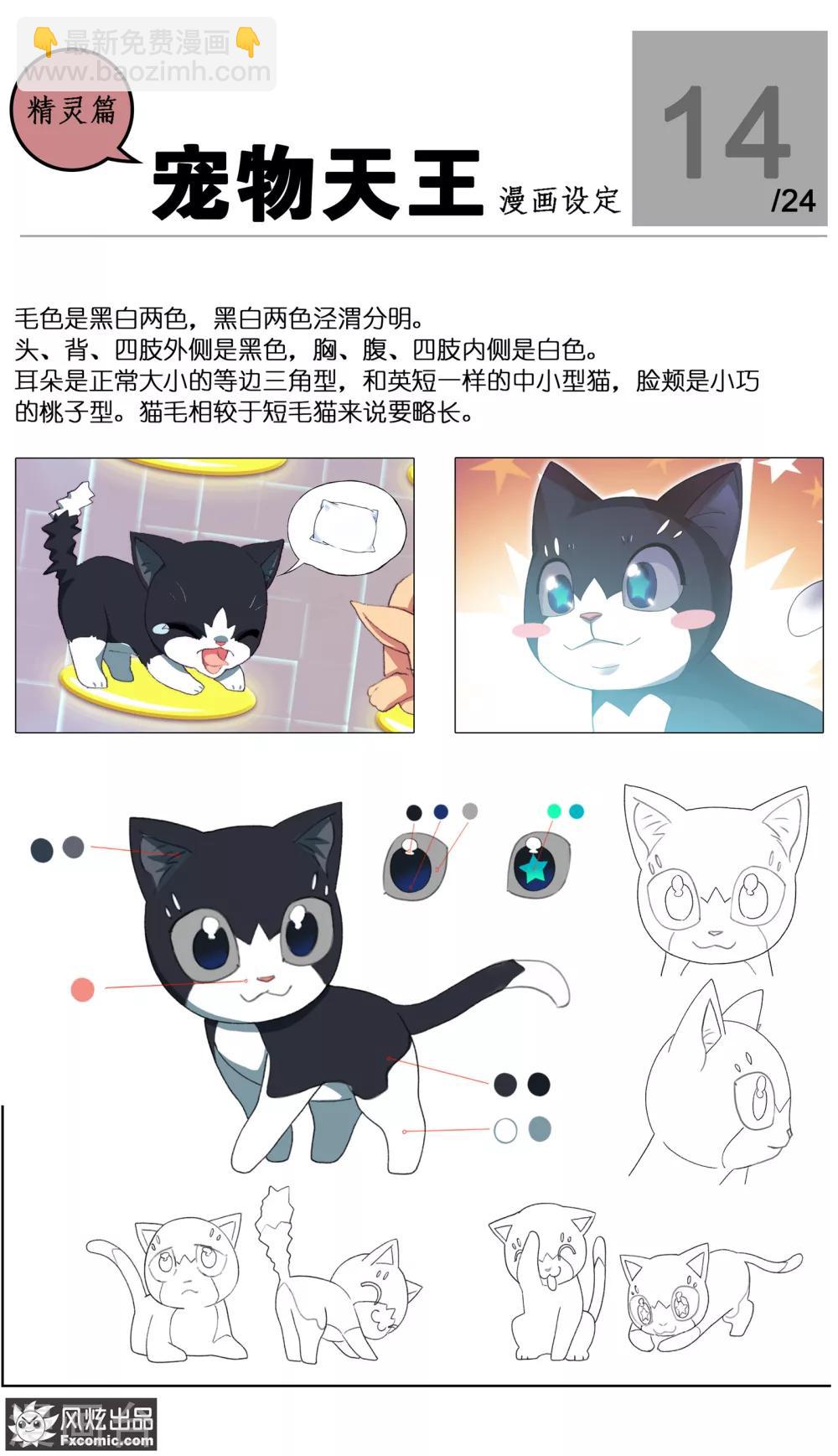 👇最新免费漫画👇
www.baozimh.com

精灵篇

宠物天王 漫画设定

14
/24

毛色是黑白两色，黑白两色泾渭分明。
头、背、四肢外侧是黑色，胸、腹、四肢内侧是白色。
耳朵是正常大小的等边三角型，和英短一样的中小型猫，脸颊是小巧的桃子型。猫毛相较于短毛猫来说要略长。

风炫出品
Fxcomic.com