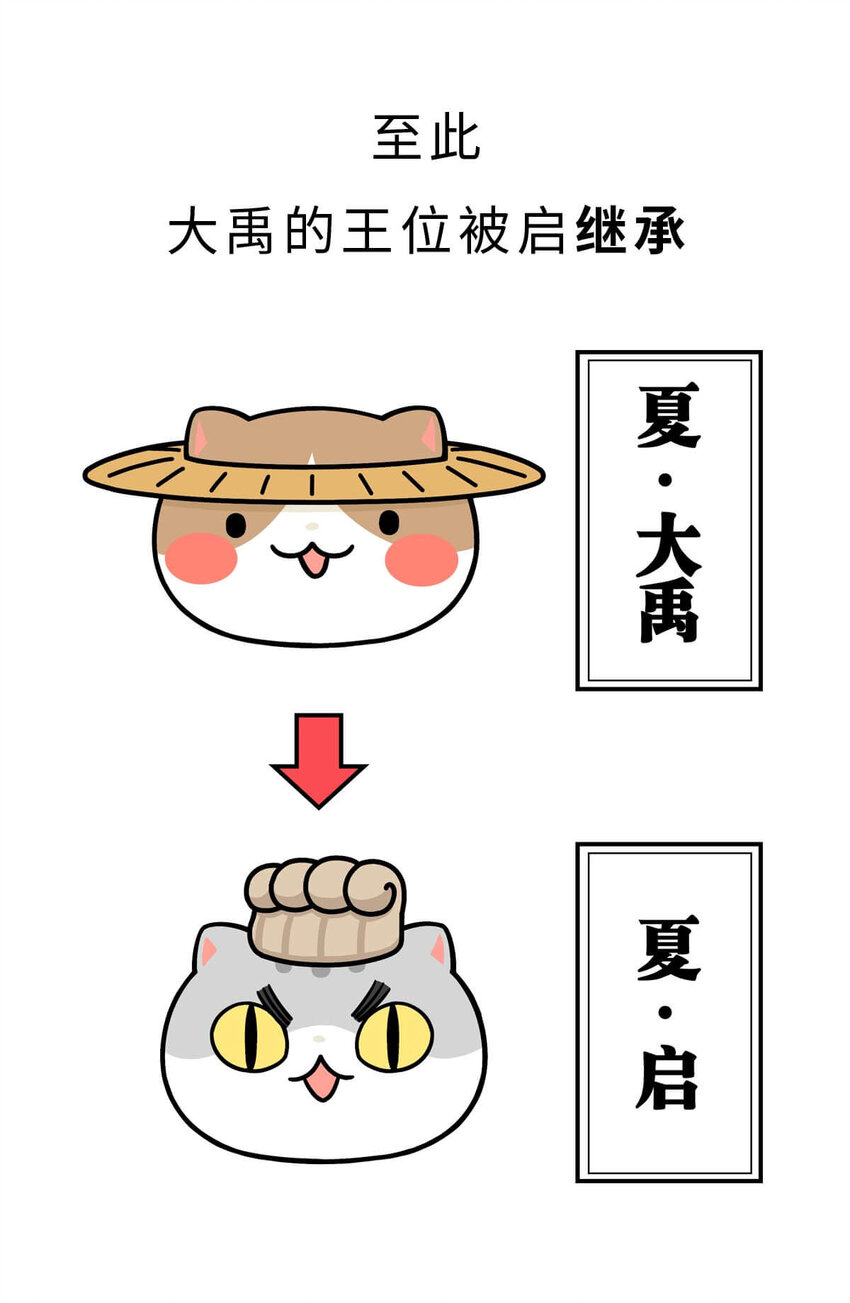 至此

大禹的王位被启继承

夏·大禹

夏·启