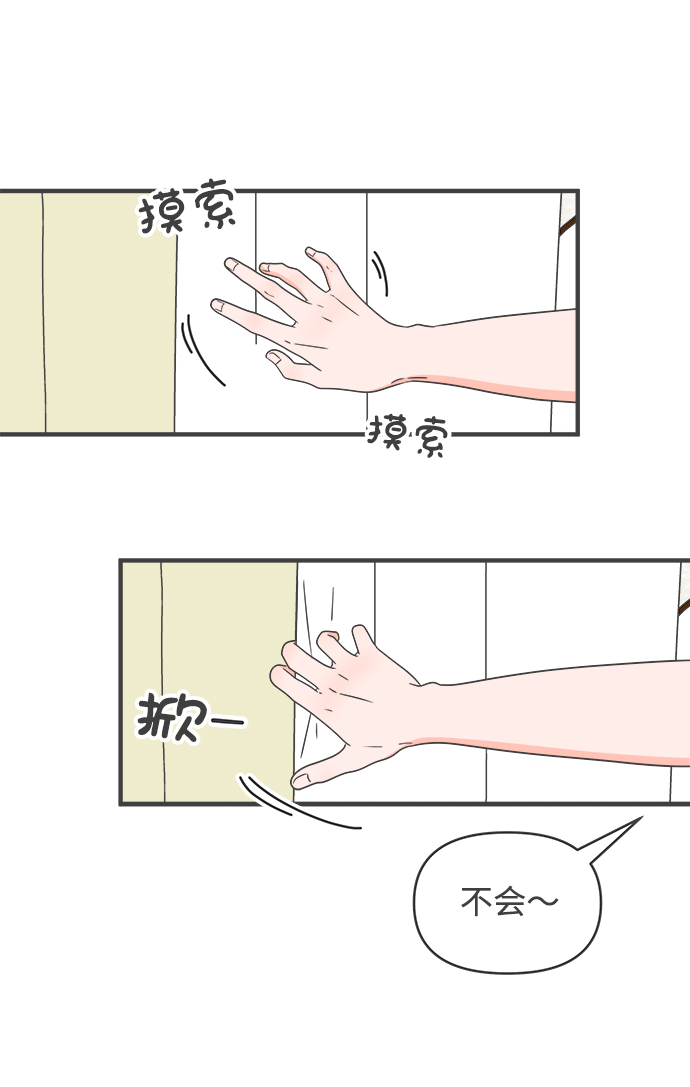 摸索

摸索

掀—

不会~