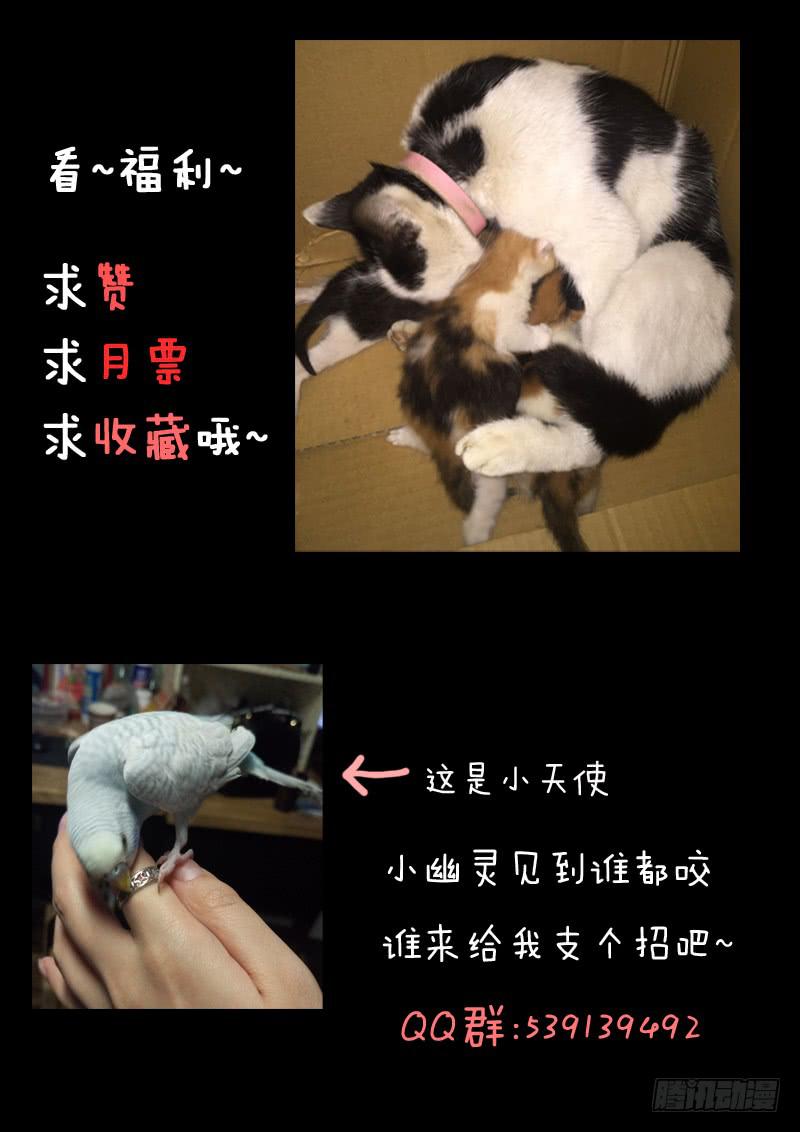 看~福利~

求赞
求月票
求收藏哦~

这是小天使

小幽灵见到谁都咬

谁来给我支个招吧~

QQ群:539139492

腾讯动漫