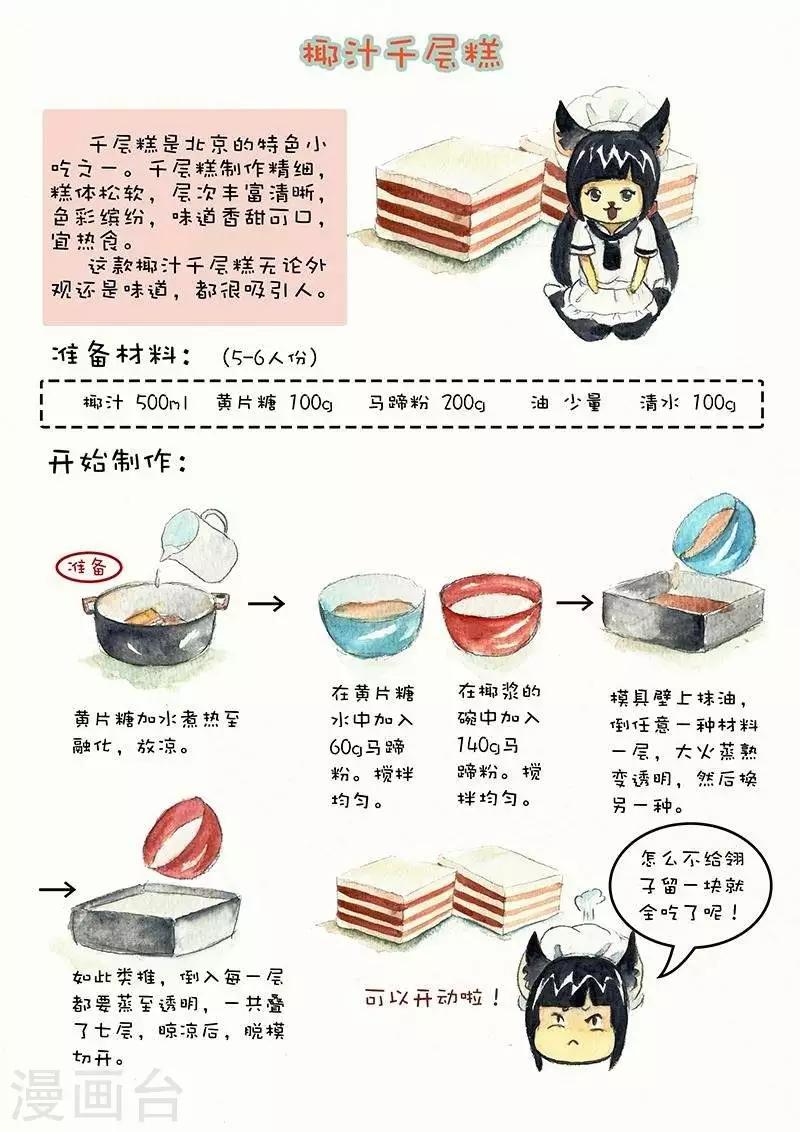 椰汁千层糕

千层糕是北京的特色小吃之一。千层糕制作精细，糕体松软，层次丰富清晰，色彩缤纷，味道香甜可口，宜热食。

这款椰汁千层糕无论外观还是味道，都很吸引人。

准备材料：（5-6人份）

椰汁 500ml　黄片糖 100g　马蹄粉 200g　油 少量　清水 100g

开始制作：

准备

黄片糖加水煮热至融化，放凉。

在黄片糖水中加入60g马蹄粉。搅拌均匀。

在椰浆的碗中加入140g马蹄粉。搅拌均匀。

模具壁上抹油，倒任意一种材料一层，大火蒸熟变透明，然后换另一种。

如此类推，倒入每一层都要蒸至透明，一共叠了七层，晾凉后，脱模切开。

可以开动啦！

怎么不给翎子留一块就全吃了呢！

漫画台