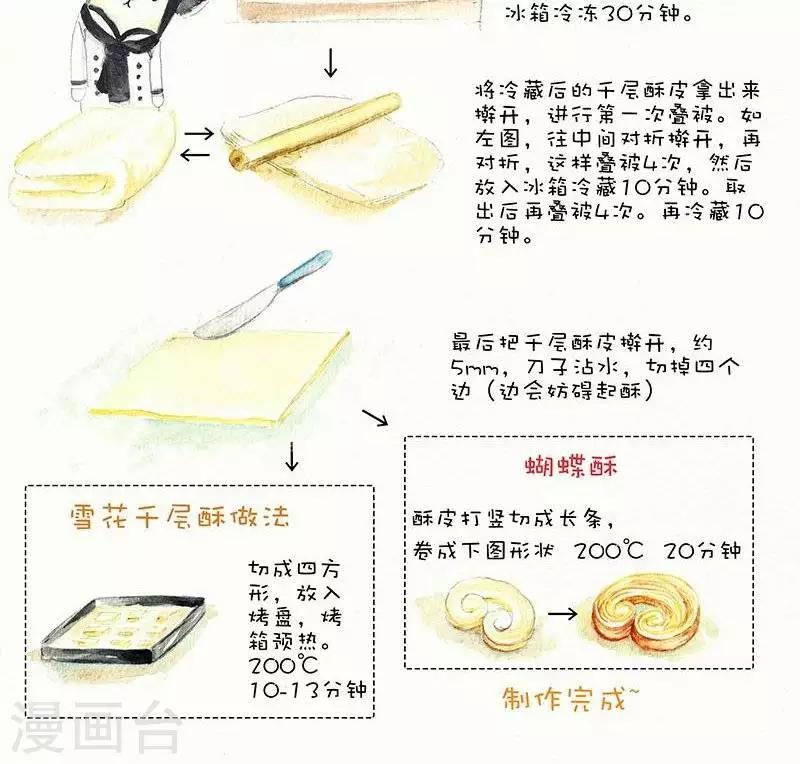 冰箱冷冻30分钟。

将冷藏后的千层酥皮拿出来擀开，进行第一次叠被。如左图，往中间对折擀开，再对折，这样叠被4次，然后放入冰箱冷藏10分钟。取出后再叠被4次。再冷藏10分钟。

最后把千层酥皮擀开，约5mm，刀子沾水，切掉四个边（边会妨碍起酥）

雪花千层酥做法

切成四方形，放入烤盘，烤箱预热。200℃ 10-13分钟

蝴蝶酥

酥皮打竖切成长条，卷成下图形状 200℃ 20分钟

制作完成~

漫画台