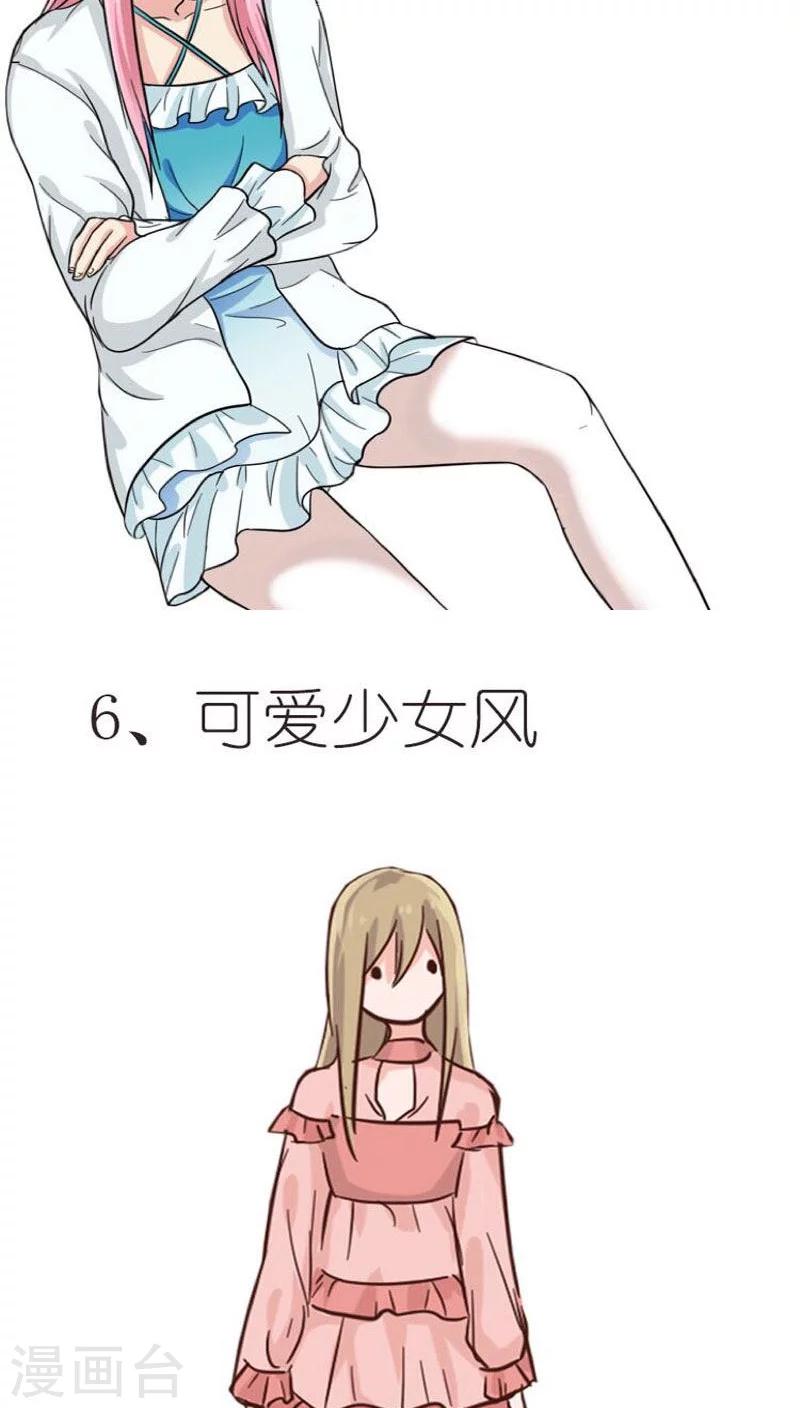 6、可爱少女风

漫画台