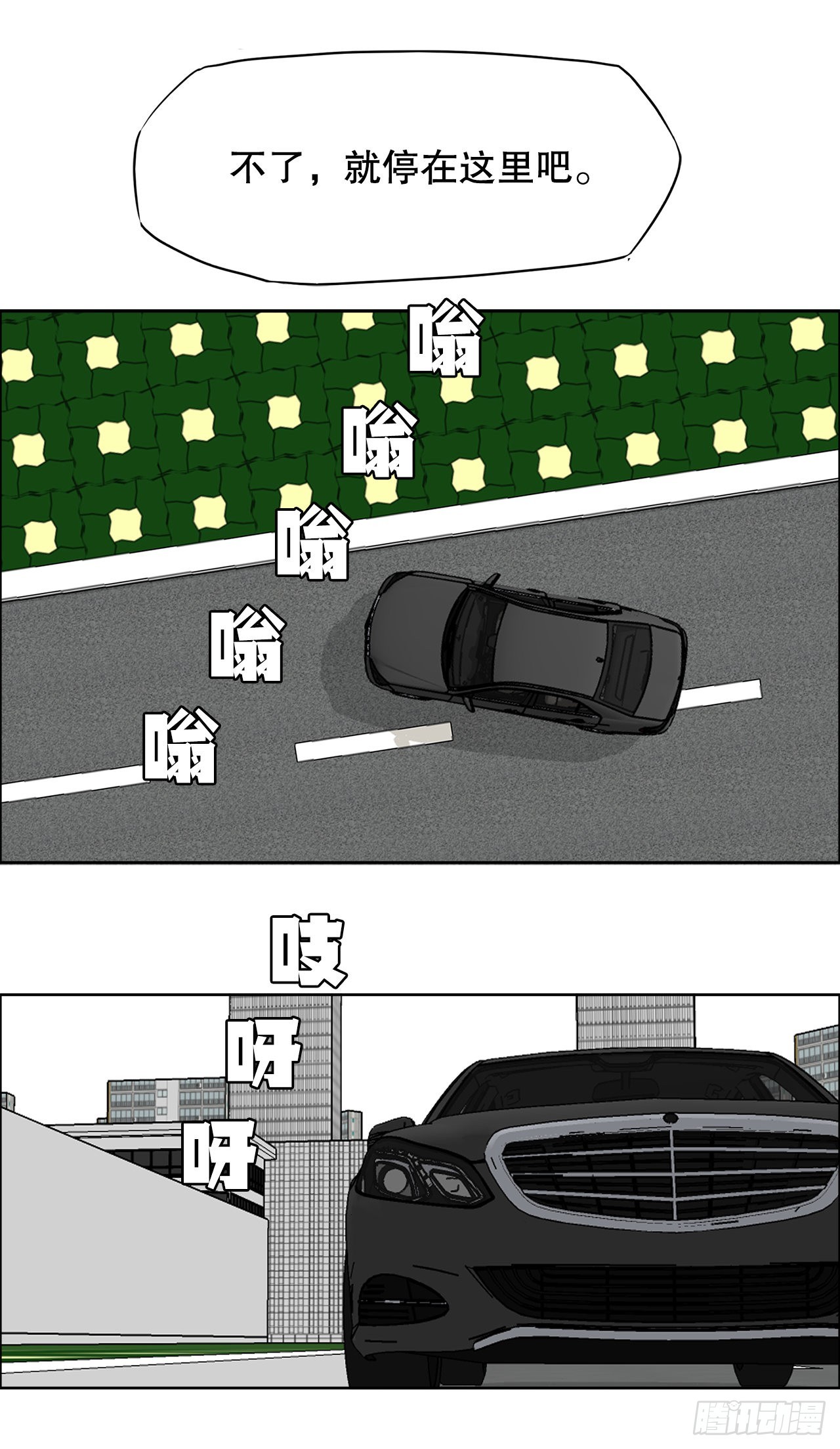 不了，就停在这里吧。

嗡
嗡
嗡
嗡
嗡

吱
呀
呀

腾讯动漫