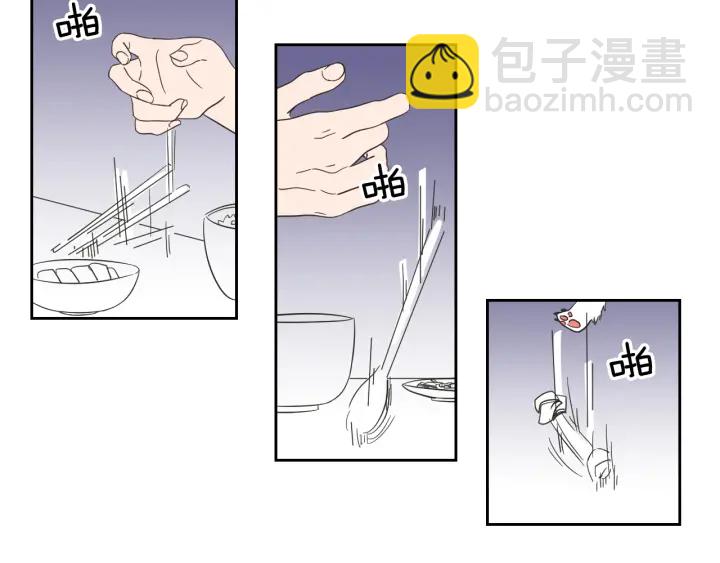 啪

包子漫畫
baozimh.com

啪

啪