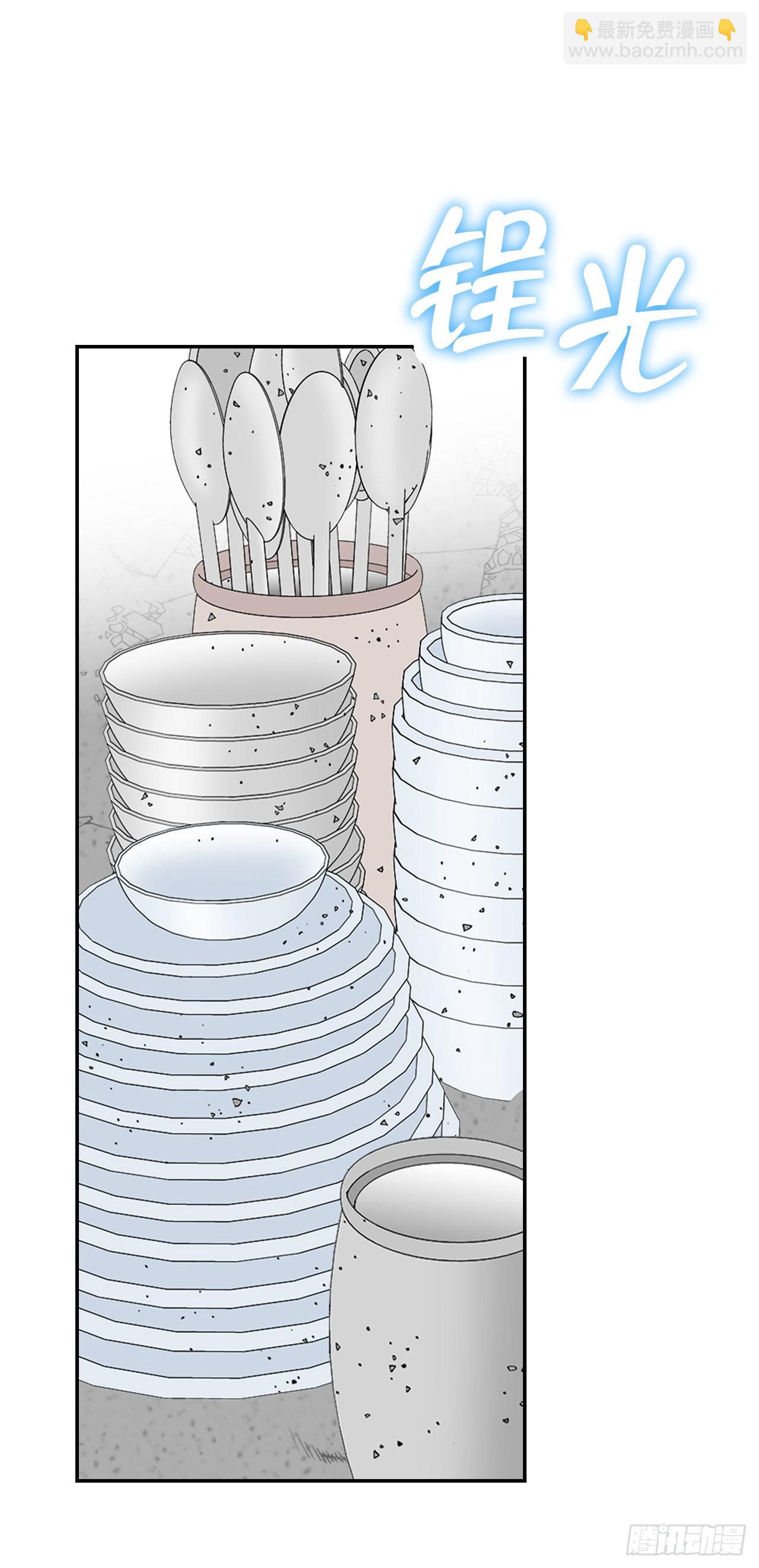 👇最新免费漫画👇
www.baozimh.com

锃光

腾讯动漫